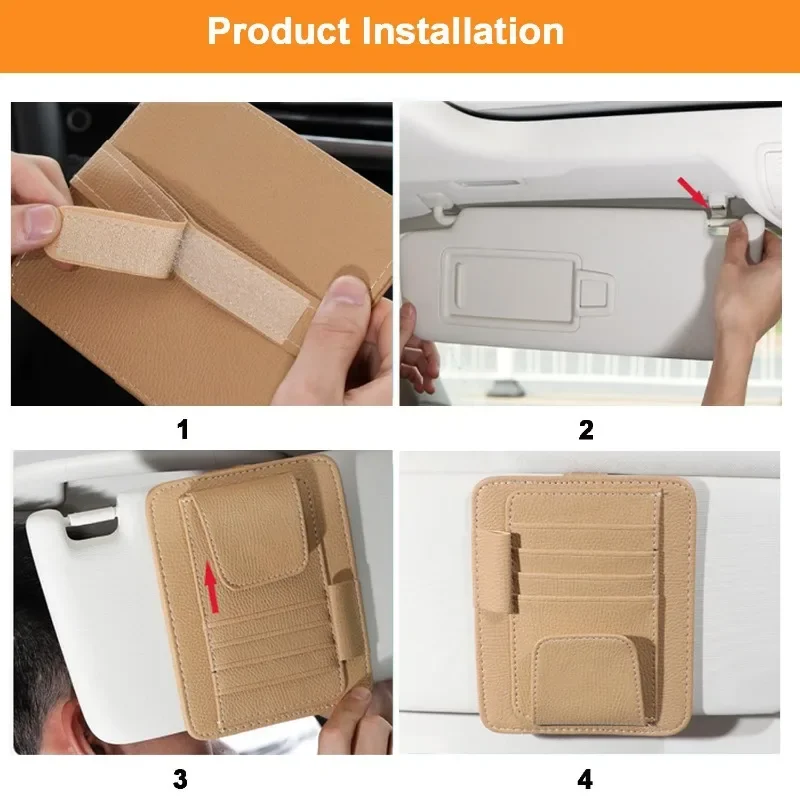 Product Installation

1

2

3

4