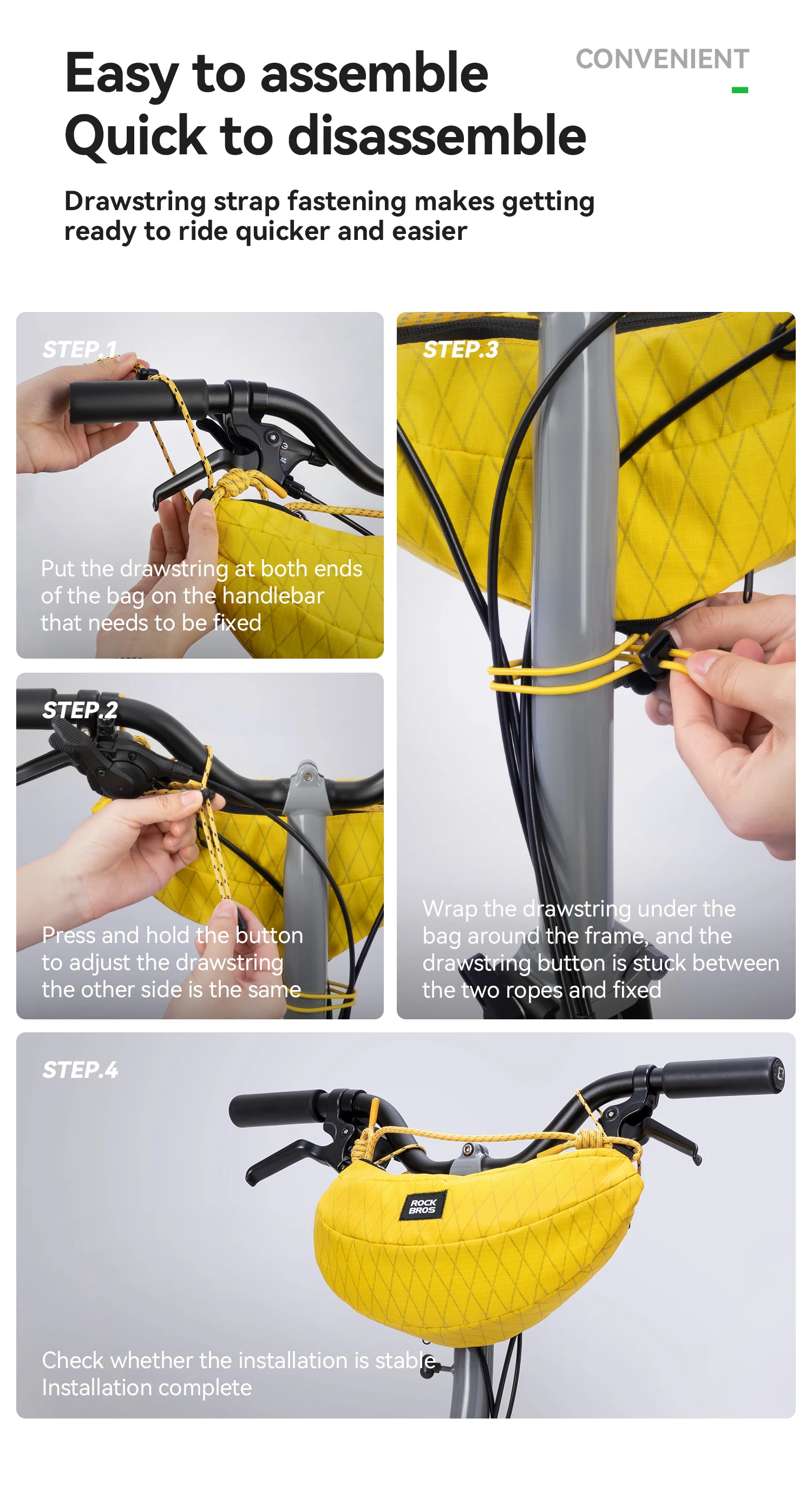 Easy to assemble
Quick to disassemble

CONVENIENT

Drawstring strap fastening makes getting ready to ride quicker and easier

STEP.1

Put the drawstring at both ends of the bag on the handlebar that needs to be fixed

STEP.2

Press and hold the button to adjust the drawstring the other side is the same

STEP.3

Wrap the drawstring under the bag around the frame, and the drawstring button is stuck between the two ropes and fixed

STEP.4

ROCK BROS

Check whether the installation is stable
Installation complete