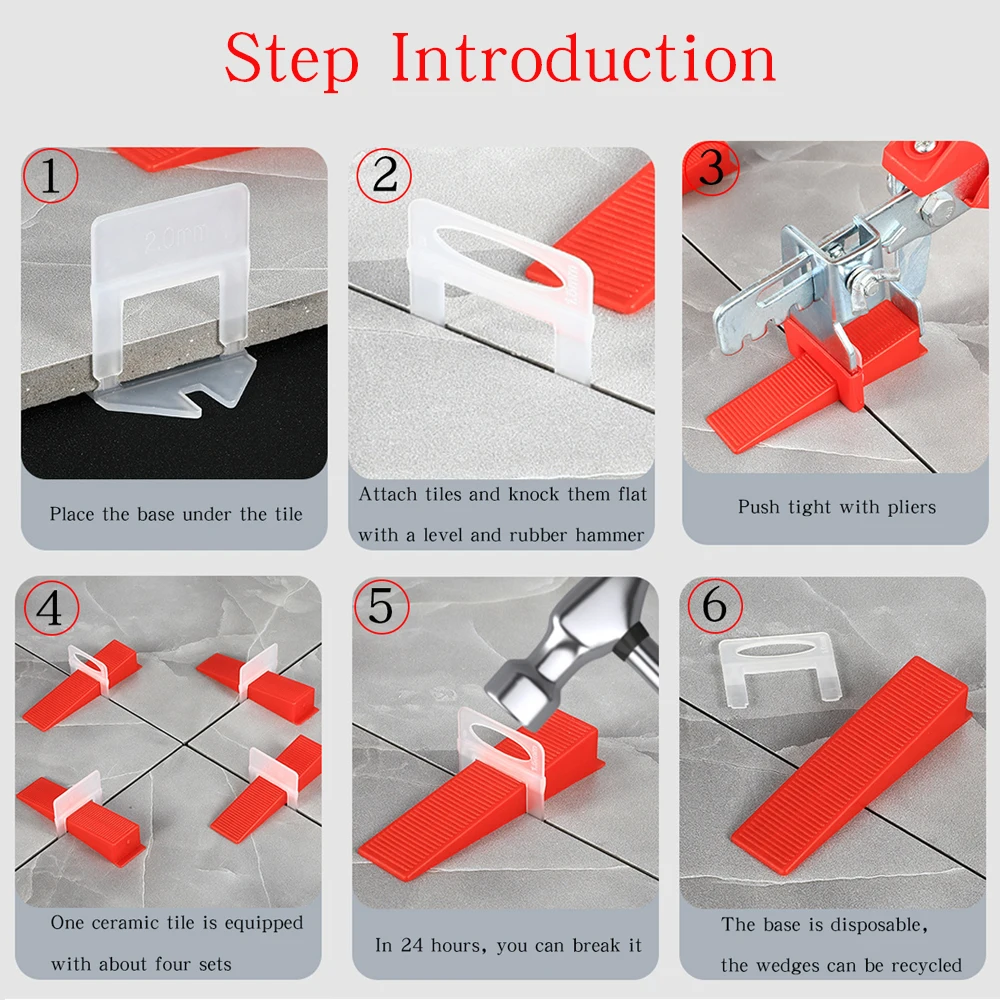 Step Introduction

1
2.0mm
Place the base under the tile

2
Attach tiles and knock them flat with a level and rubber hammer

3
Push tight with pliers

4
One ceramic tile is equipped with about four sets

5
In 24 hours, you can break it

6
The base is disposable, the wedges can be recycled