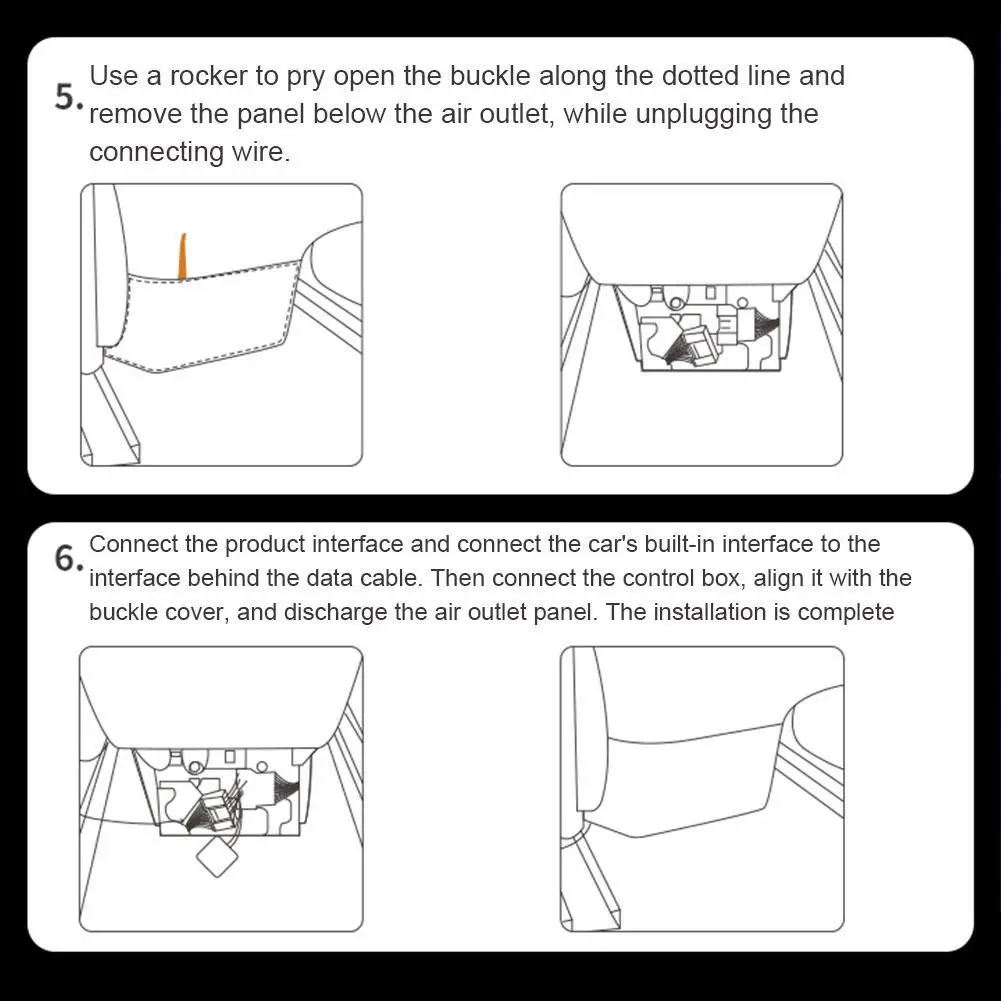 5. Use a rocker to pry open the buckle along the dotted line and remove the panel below the air outlet, while unplugging the connecting wire.

6. Connect the product interface and connect the car's built-in interface to the interface behind the data cable. Then connect the control box, align it with the buckle cover, and discharge the air outlet panel. The installation is complete