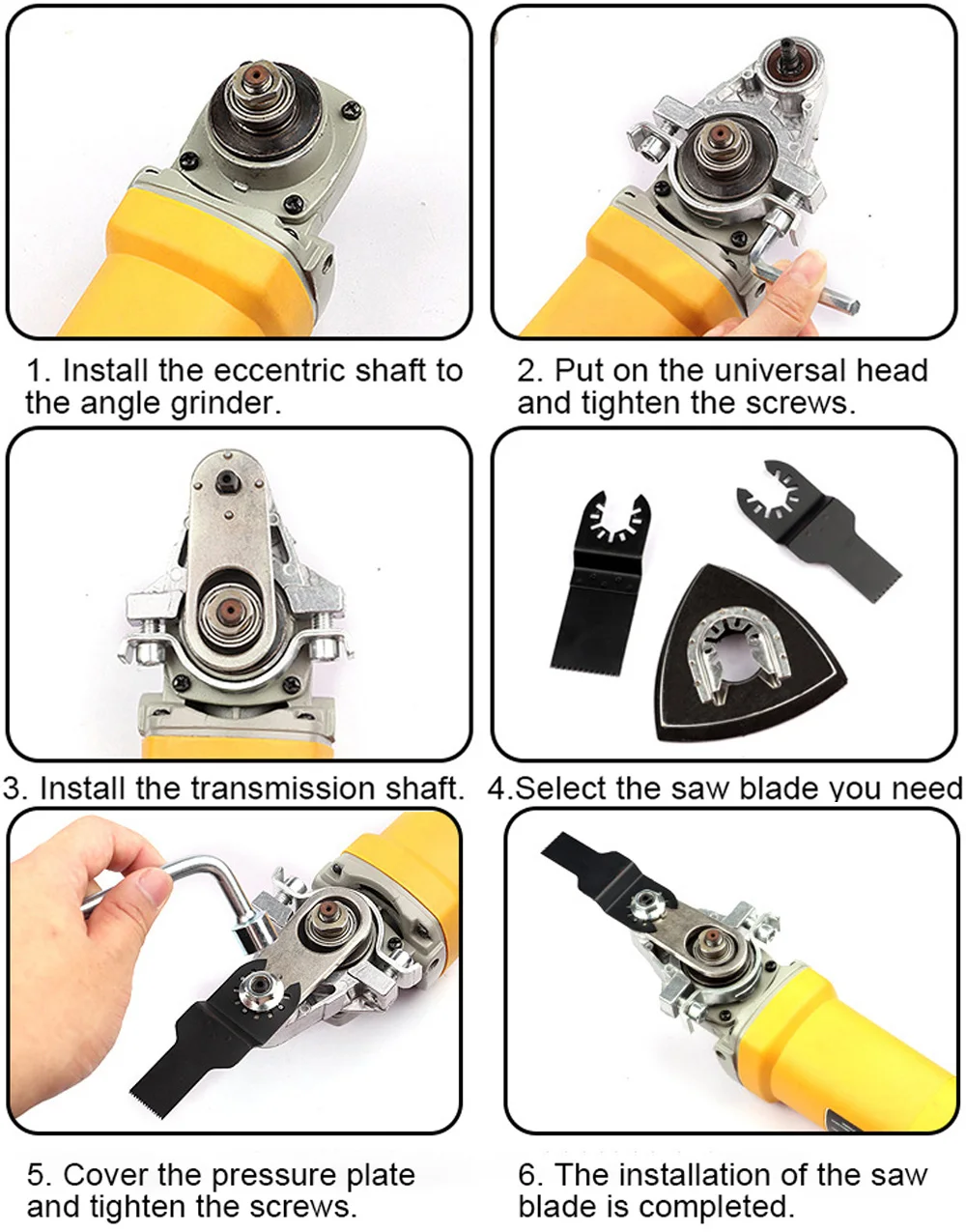 1. Install the eccentric shaft to the angle grinder.

2. Put on the universal head and tighten the screws.

3. Install the transmission shaft.

4.Select the saw blade you need

5. Cover the pressure plate and tighten the screws.

6. The installation of the saw blade is completed.