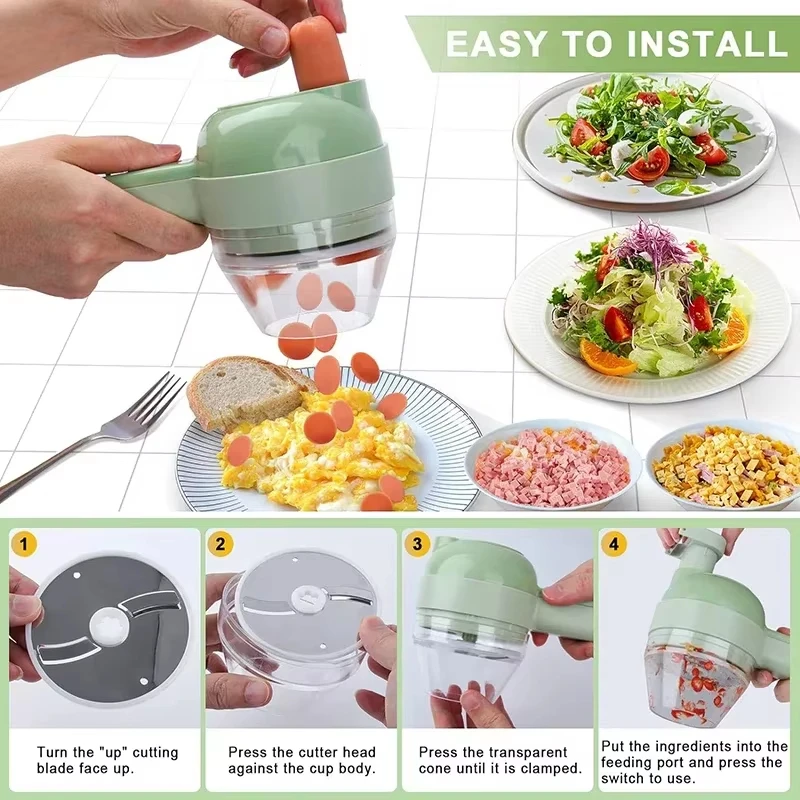 EASY TO INSTALL

1
Turn the "up" cutting blade face up.

2
Press the cutter head against the cup body.

3
Press the transparent cone until it is clamped.

4
Put the ingredients into the feeding port and press the switch to use.