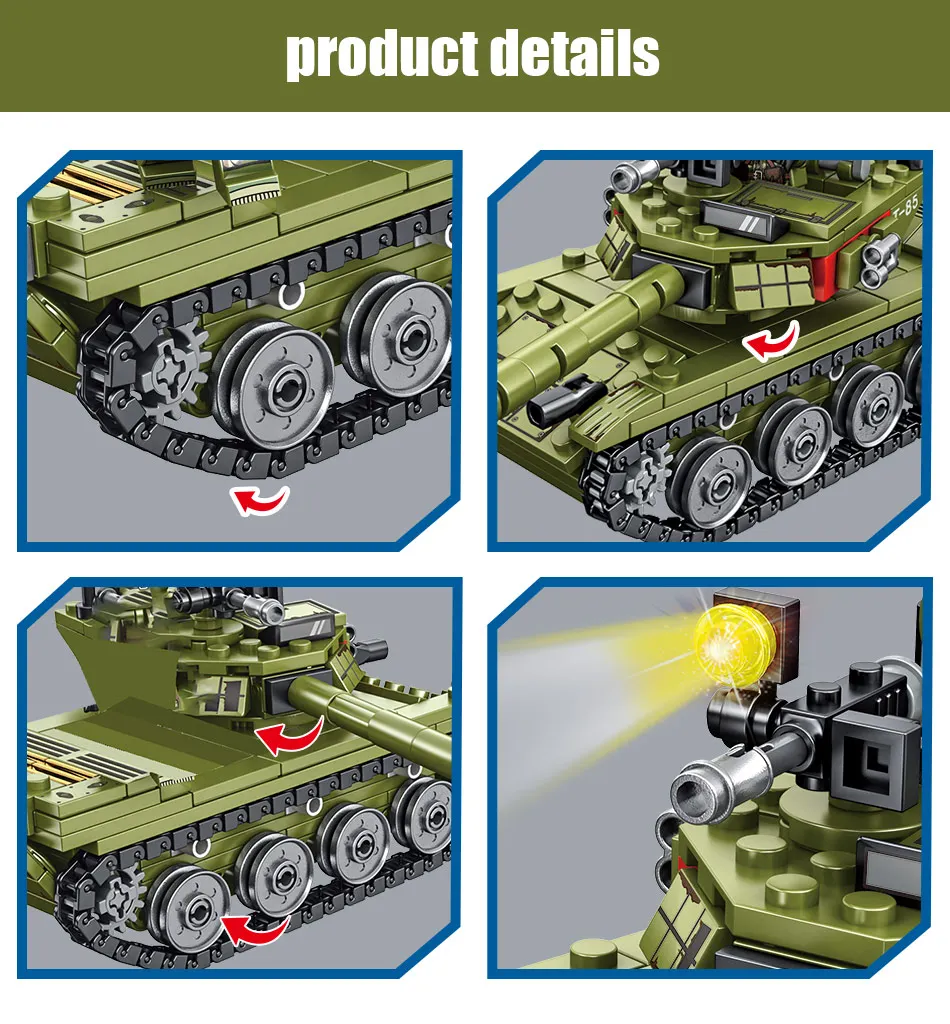 product details

T-85