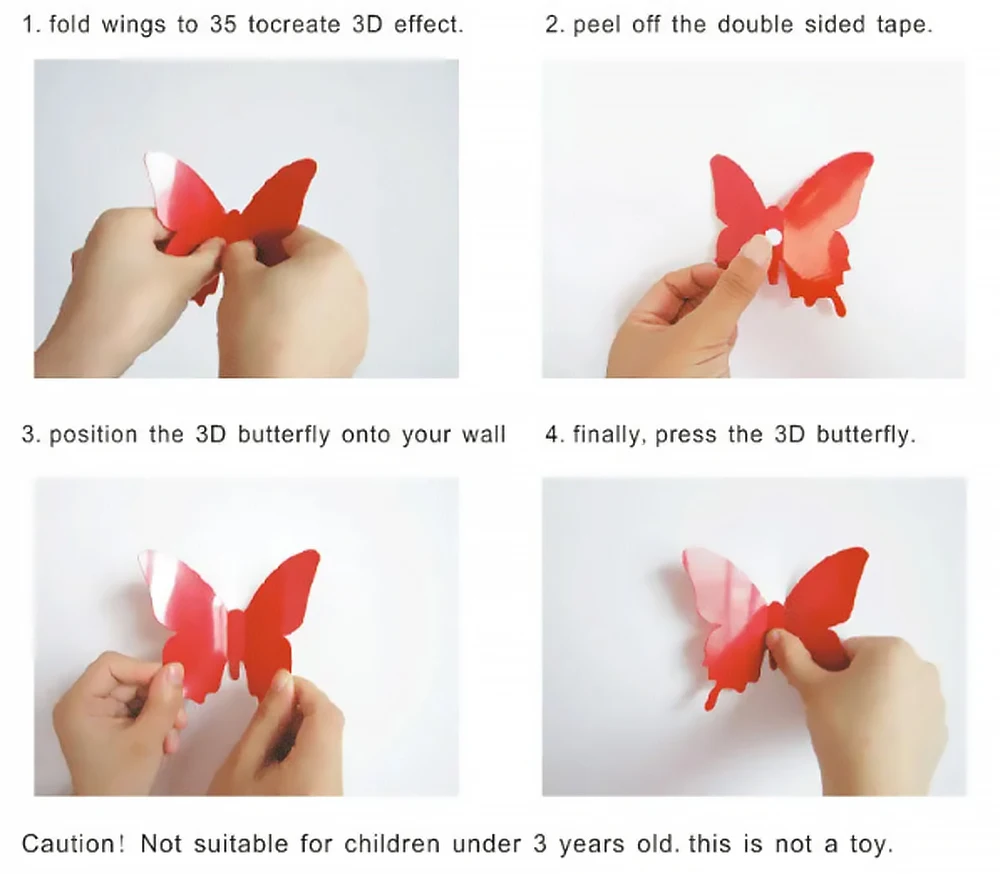 1. fold wings to 35 tocreate 3D effect.

2. peel off the double sided tape.

3. position the 3D butterfly onto your wall

4. finally, press the 3D butterfly.

Caution! Not suitable for children under 3 years old. this is not a toy.