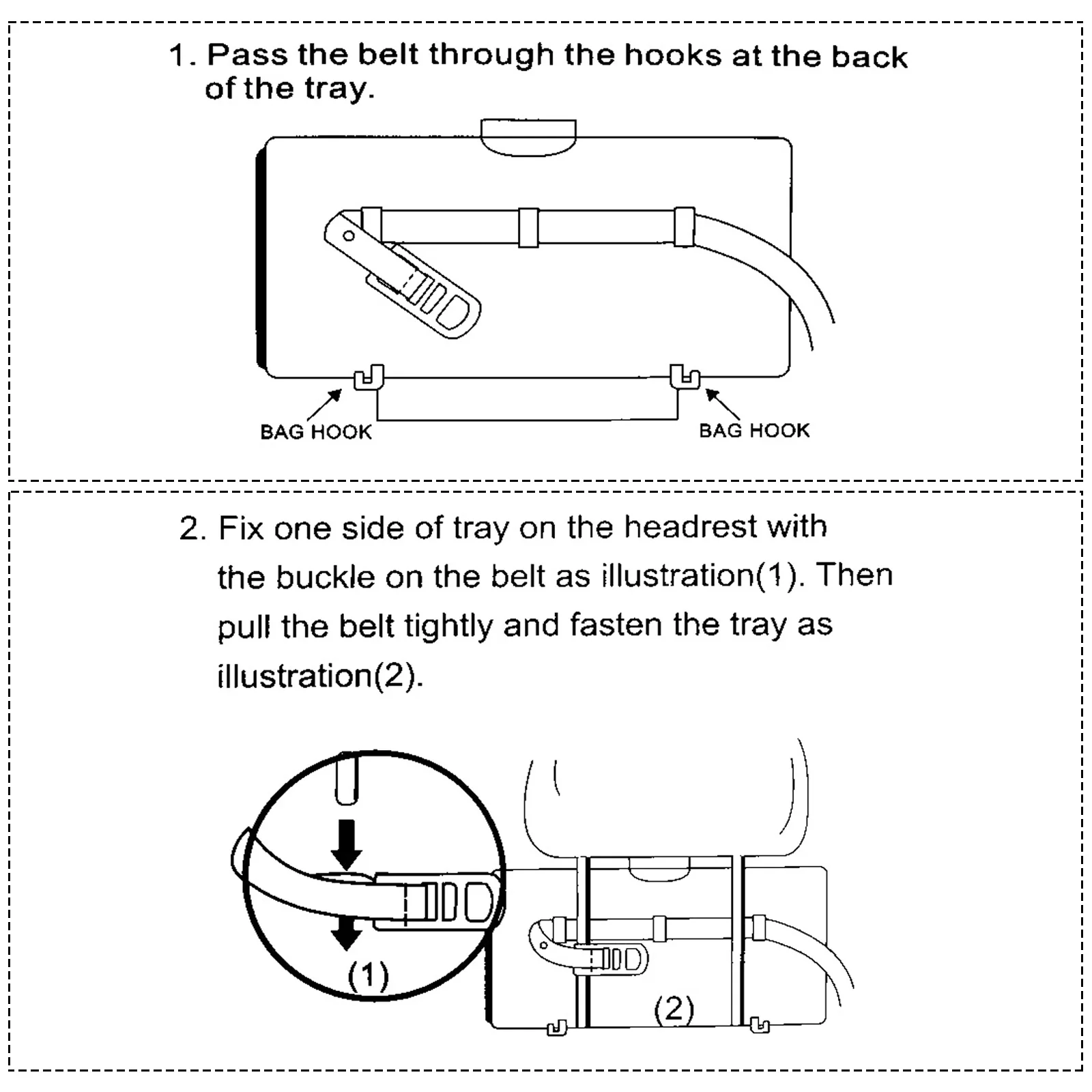 1. Pass the belt through the hooks at the back of the tray.

BAG HOOK

BAG HOOK

2. Fix one side of tray on the headrest with the buckle on the belt as illustration(1). Then pull the belt tightly and fasten the tray as illustration(2).

(1)

(2)