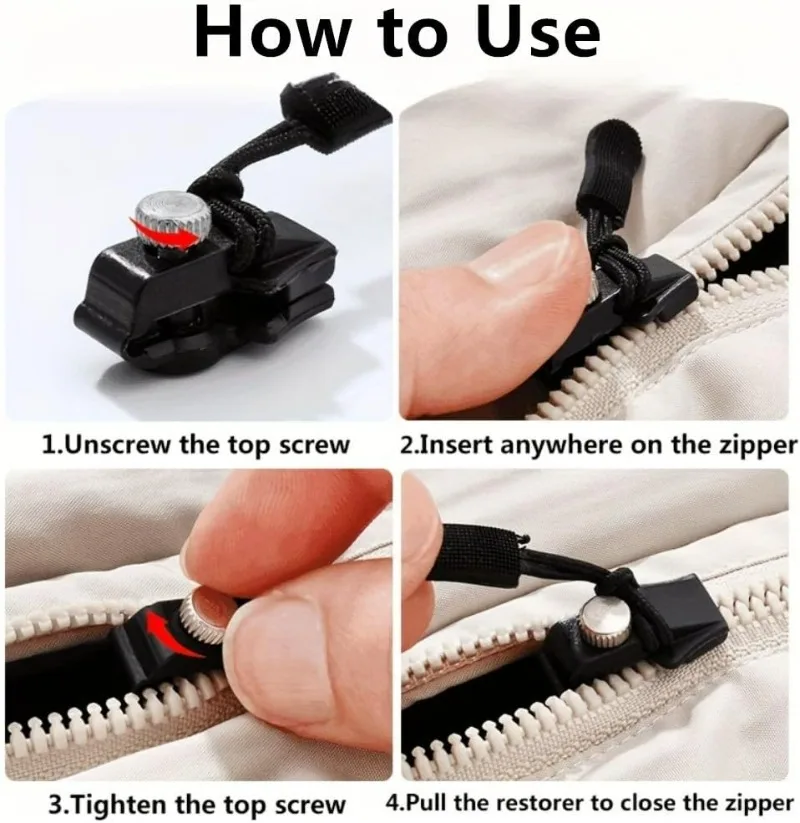 How to Use

1.Unscrew the top screw

2.Insert anywhere on the zipper

3.Tighten the top screw

4.Pull the restorer to close the zipper