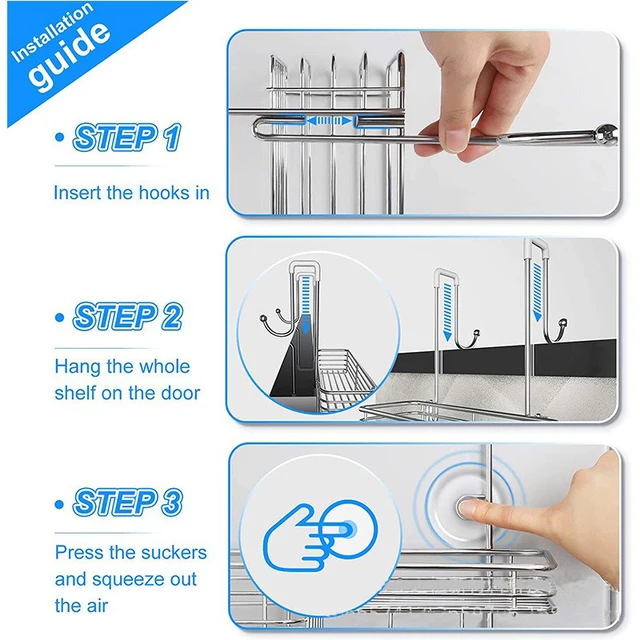 Installation guide

• STEP 1

Insert the hooks in

• STEP 2

Hang the whole shelf on the door

• STEP 3

Press the suckers and squeeze out the air