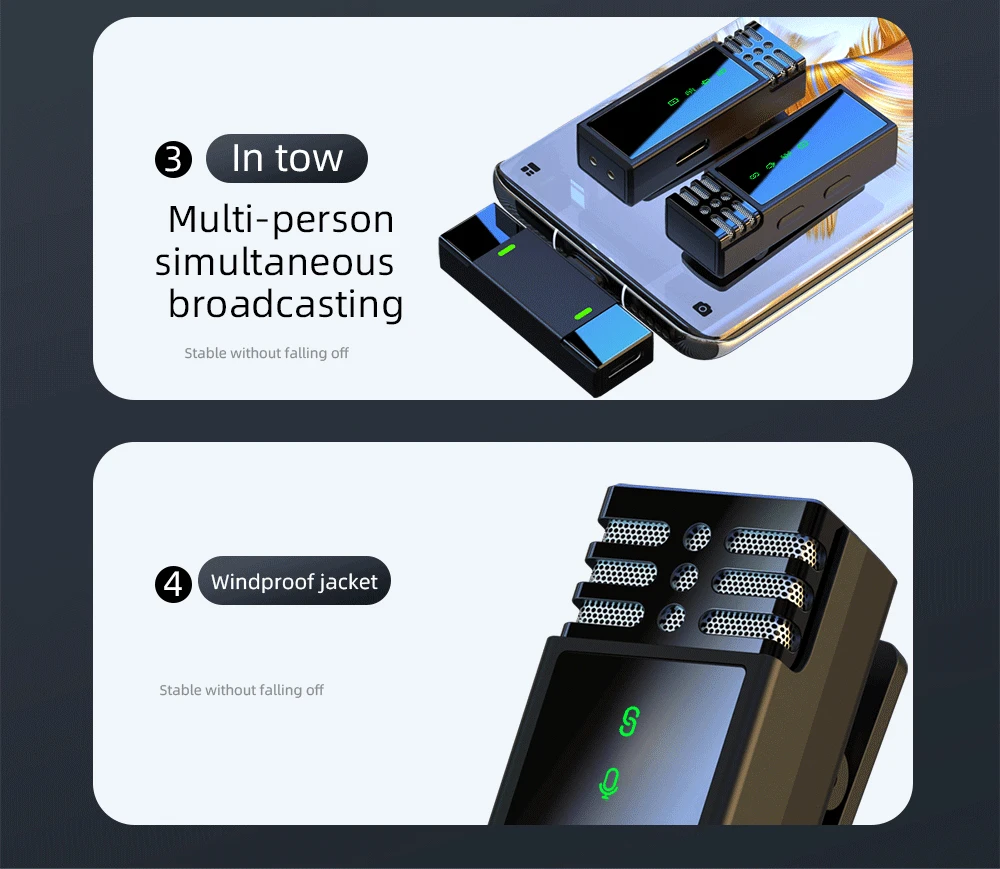 3 In tow

Multi-person simultaneous broadcasting

Stable without falling off

4 Windproof jacket

Stable without falling off