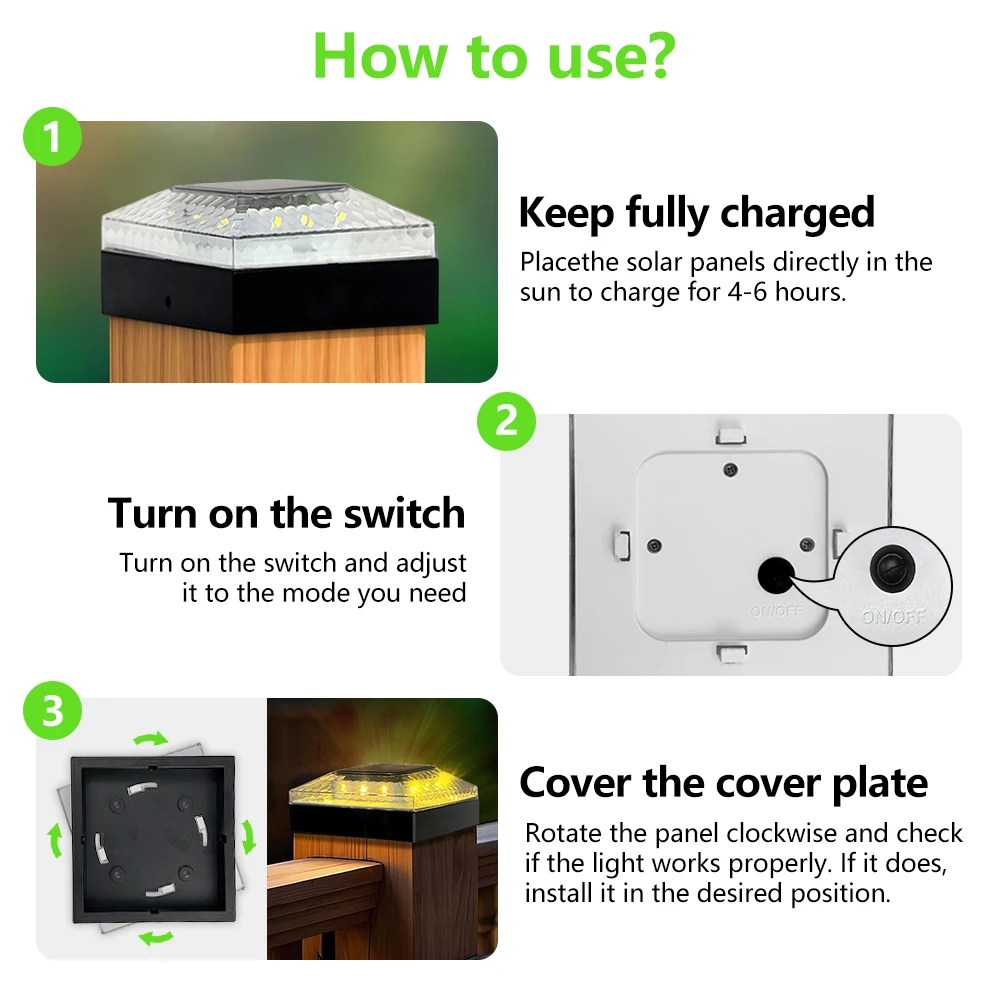 How to use?

1

Keep fully charged

Placethe solar panels directly in the sun to charge for 4-6 hours.

2

Turn on the switch

Turn on the switch and adjust it to the mode you need

ON/OFF

ON/OFF

3

Cover the cover plate

Rotate the panel clockwise and check if the light works properly. If it does, install it in the desired position.