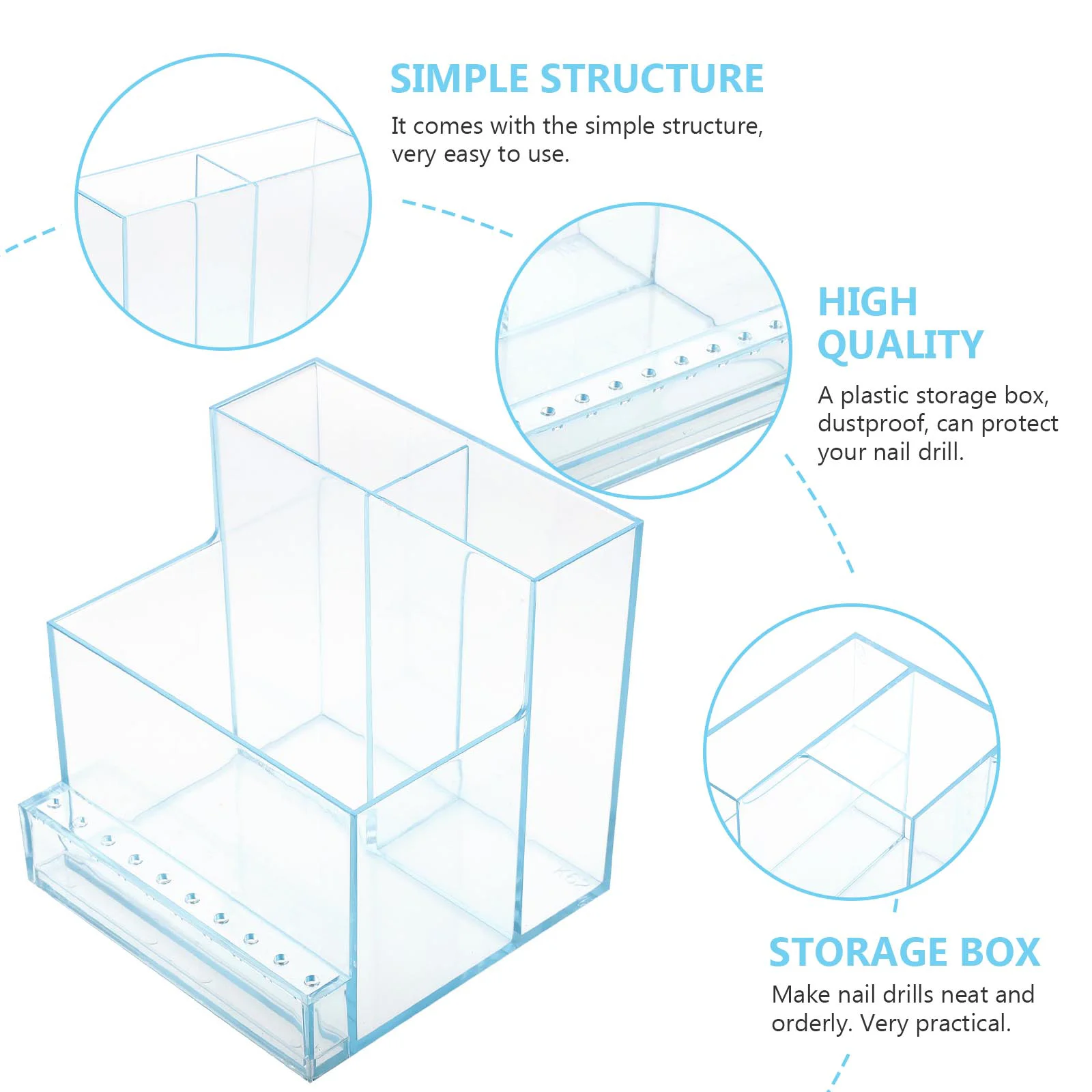 SIMPLE STRUCTURE

It comes with the simple structure, very easy to use.

HIGH QUALITY

A plastic storage box, dustproof, can protect your nail drill.

STORAGE BOX

Make nail drills neat and orderly. Very practical.