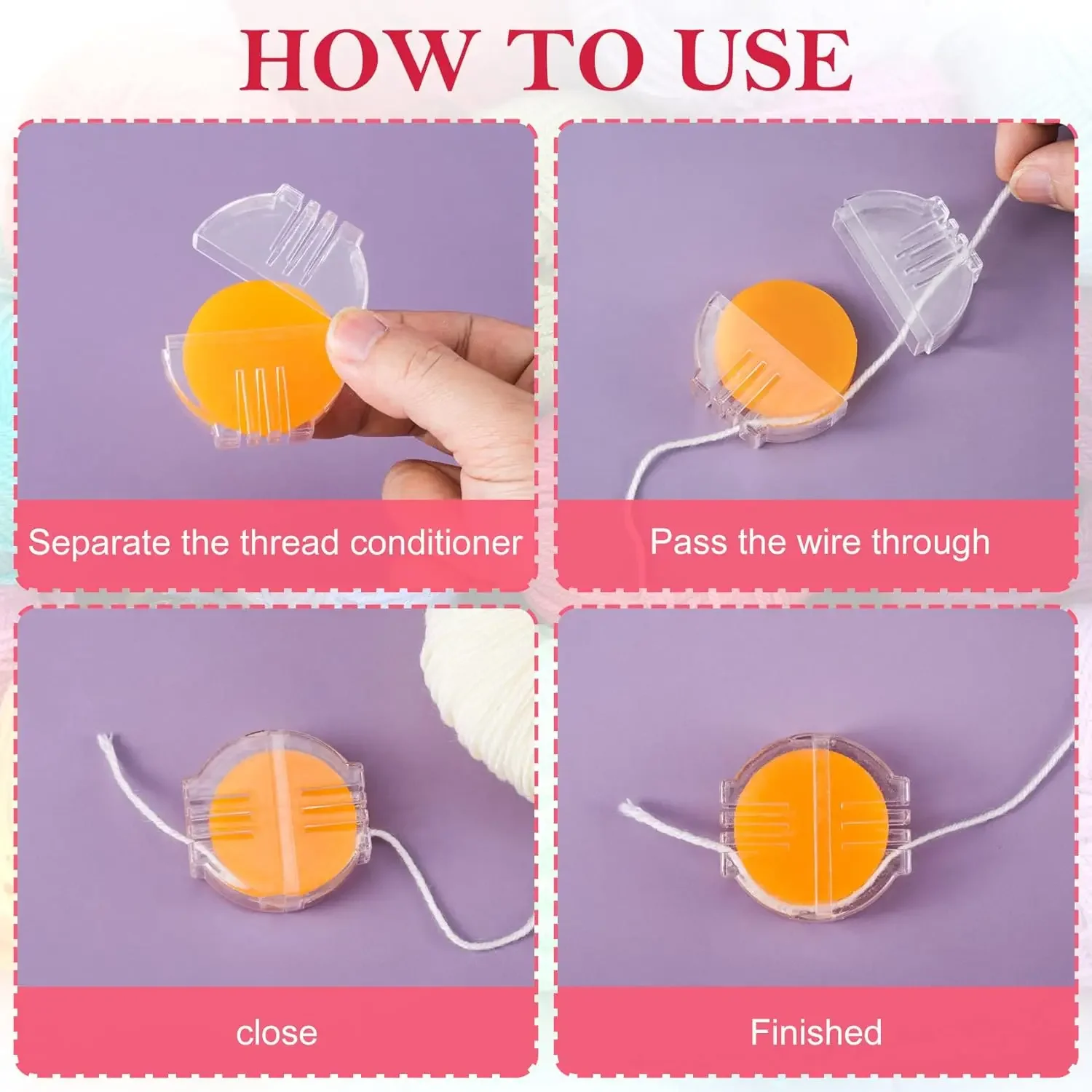 HOW TO USE

Separate the thread conditioner

Pass the wire through

close

Finished