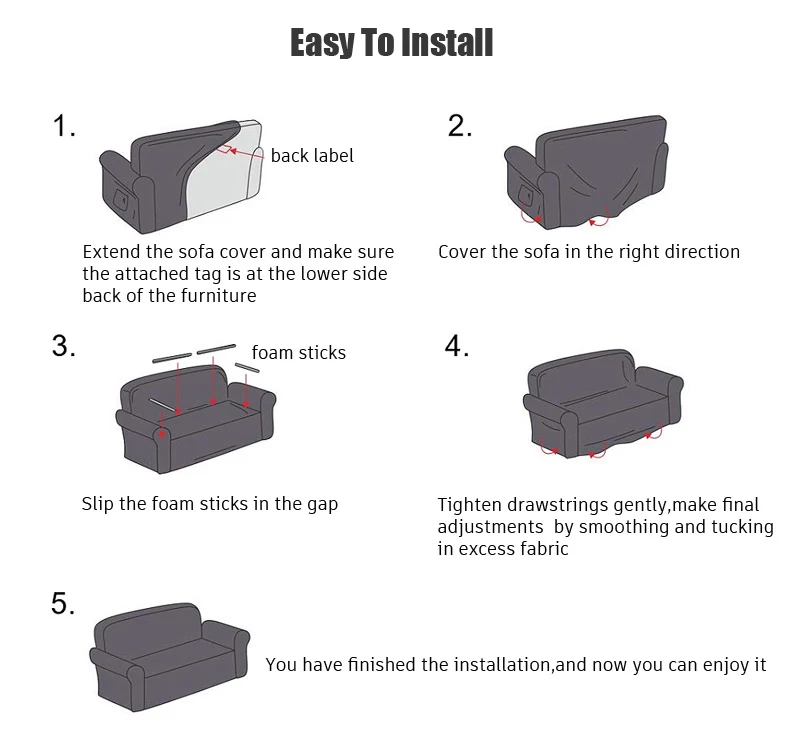 Easy To Install

1.

back label

Extend the sofa cover and make sure the attached tag is at the lower side back of the furniture

2.

Cover the sofa in the right direction

3.

foam sticks

Slip the foam sticks in the gap

4.

Tighten drawstrings gently,make final adjustments by smoothing and tucking in excess fabric

5.

You have finished the installation,and now you can enjoy it