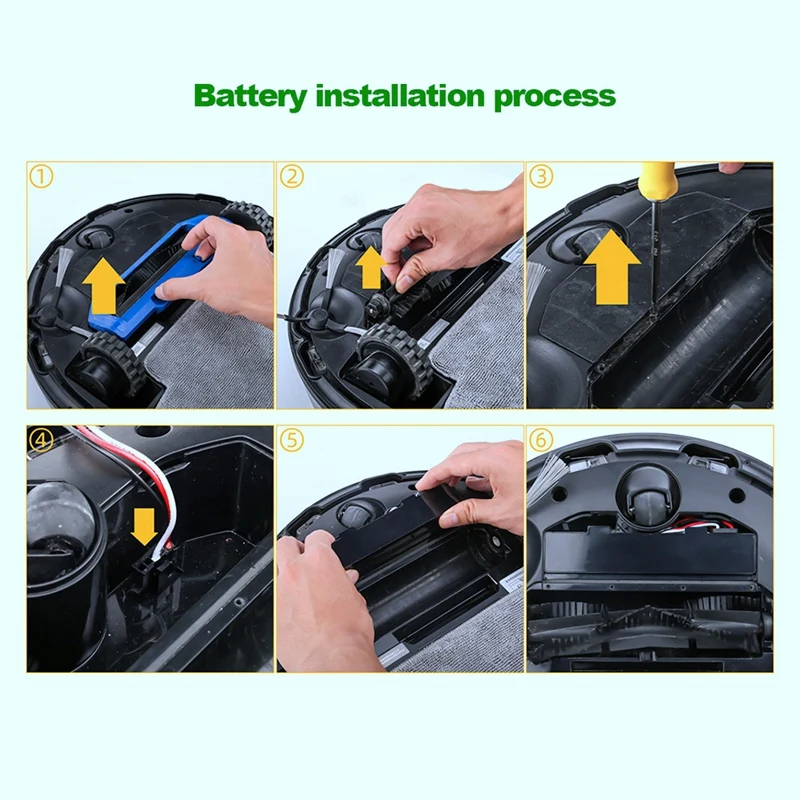 Battery installation process

①

②

③

④

⑤

⑥