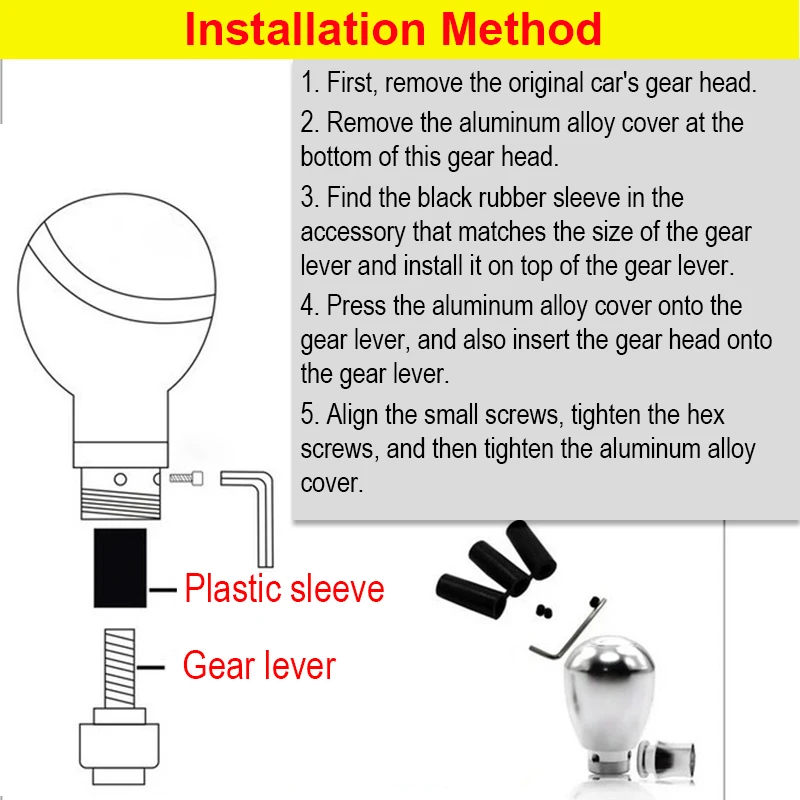 Installation Method

1. First, remove the original car's gear head.

2. Remove the aluminum alloy cover at the bottom of this gear head.

3. Find the black rubber sleeve in the accessory that matches the size of the gear lever and install it on top of the gear lever.

4. Press the aluminum alloy cover onto the gear lever, and also insert the gear head onto the gear lever.

5. Align the small screws, tighten the hex screws, and then tighten the aluminum alloy cover.

Plastic sleeve

Gear lever