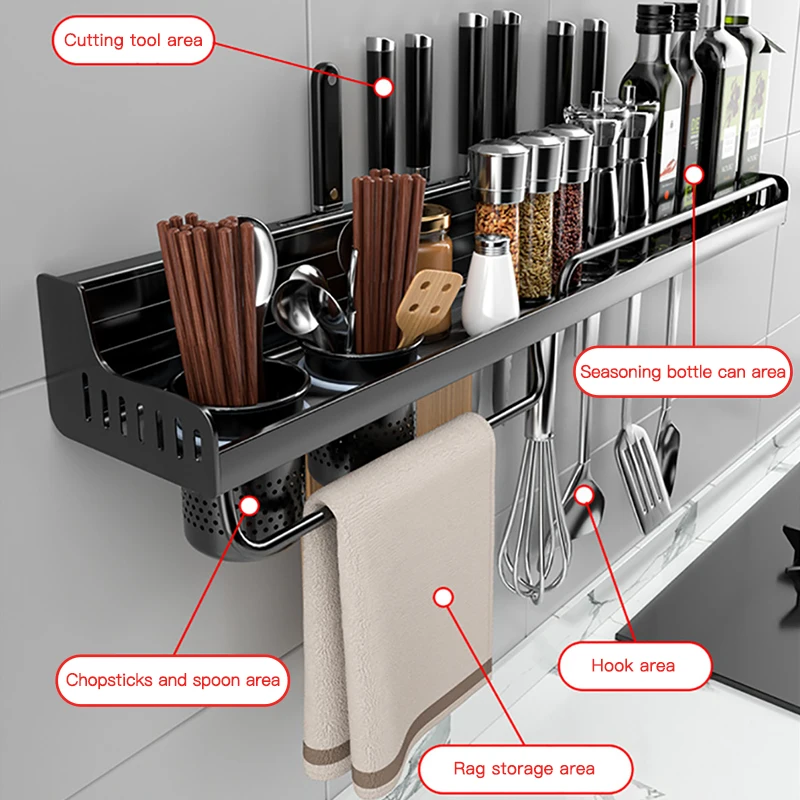 Cutting tool area

Seasoning bottle can area

Chopsticks and spoon area

Hook area

Rag storage area