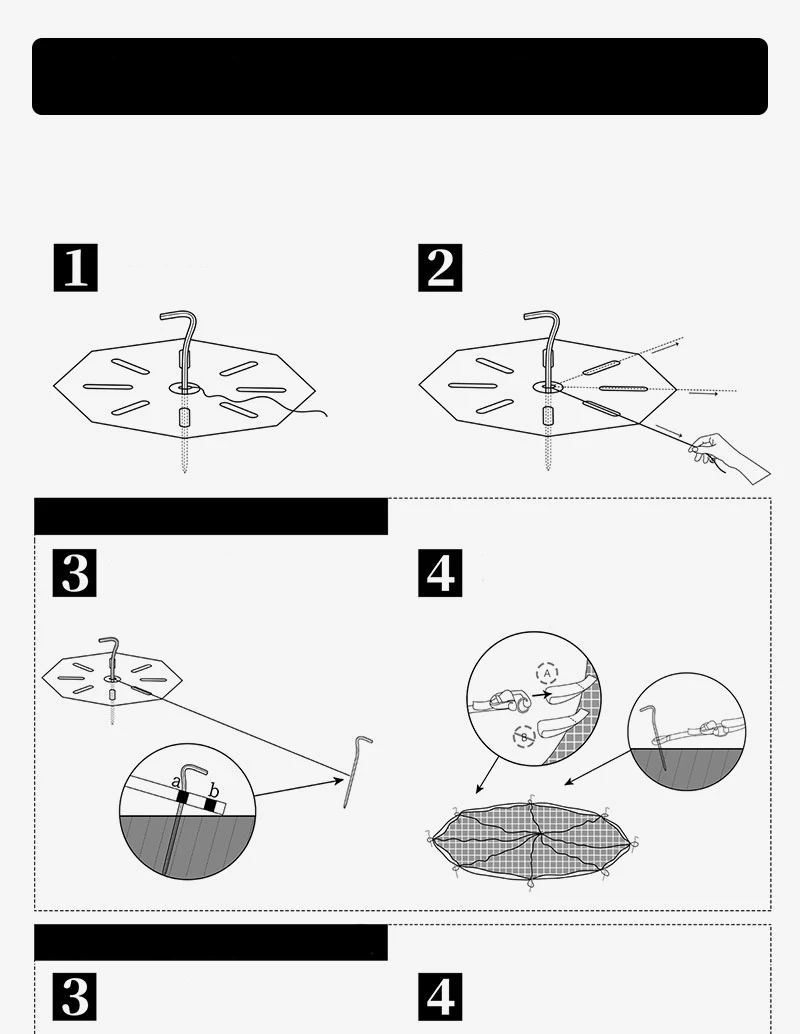 1

2

3

4

a

b

A

B

3

4