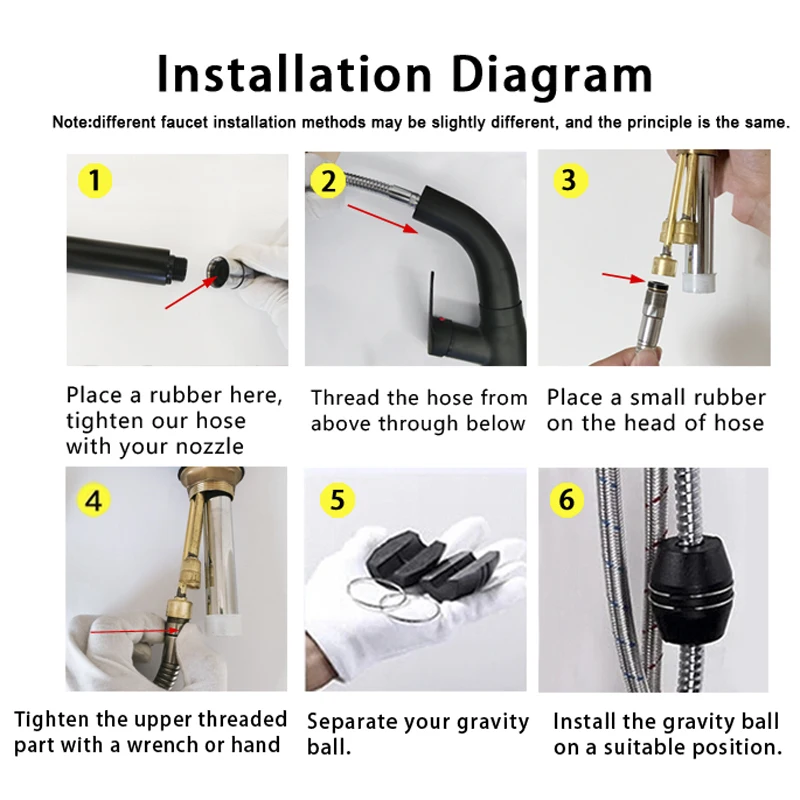 Installation Diagram

Note:different faucet installation methods may be slightly different, and the principle is the same.

1

Place a rubber here, tighten our hose with your nozzle

2

Thread the hose from above through below

3

Place a small rubber on the head of hose

4

Tighten the upper threaded part with a wrench or hand

5

Separate your gravity ball.

6

Install the gravity ball on a suitable position.