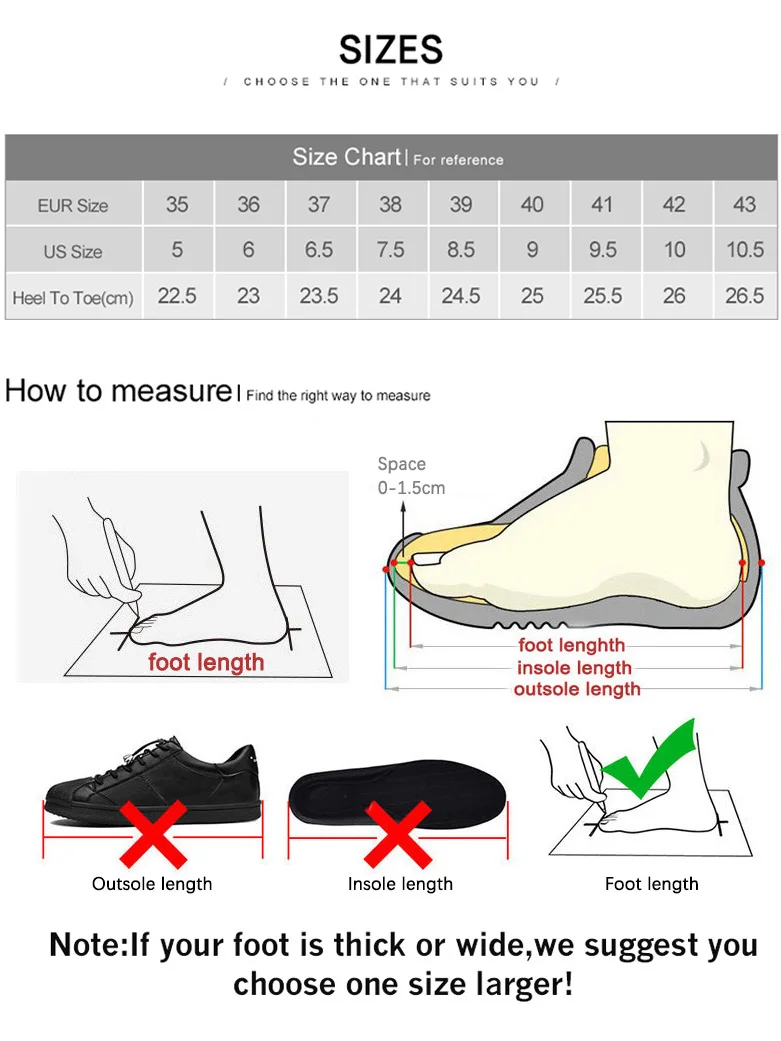 SIZES

/ CHOOSE THE ONE THAT SUITS YOU /

Size Chart | For reference

| EUR Size | 35 | 36 | 37 | 38 | 39 | 40 | 41 | 42 | 43 |
|---|---|---|---|---|---|---|---|---|---|
| US Size | 5 | 6 | 6.5 | 7.5 | 8.5 | 9 | 9.5 | 10 | 10.5 |
| Heel To Toe(cm) | 22.5 | 23 | 23.5 | 24 | 24.5 | 25 | 25.5 | 26 | 26.5 |

How to measure | Find the right way to measure

foot length

Space 0-1.5cm

foot lenghth
insole length
outsole length

Outsole length

Insole length

Foot length

Note:If your foot is thick or wide,we suggest you choose one size larger!