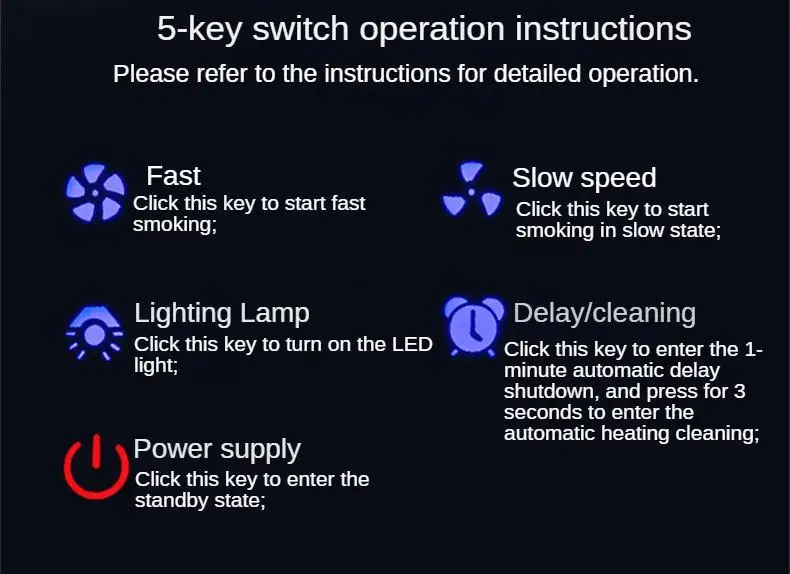 5-key switch operation instructions

Please refer to the instructions for detailed operation.

Fast
Click this key to start fast smoking;

Lighting Lamp
Click this key to turn on the LED light;

Power supply
Click this key to enter the standby state;

Slow speed
Click this key to start smoking in slow state;

Delay/cleaning
Click this key to enter the 1-minute automatic delay shutdown, and press for 3 seconds to enter the automatic heating cleaning;