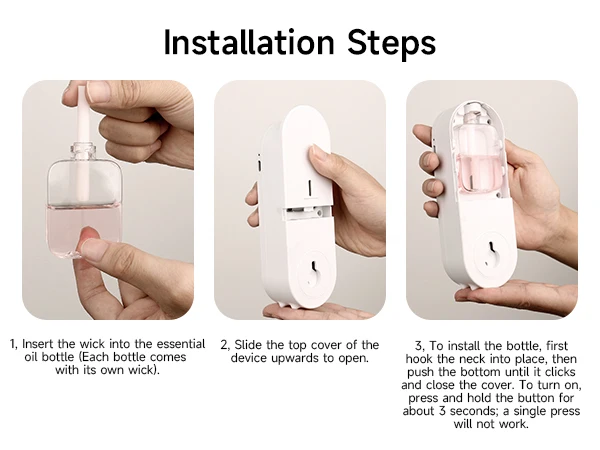 Installation Steps

1, Insert the wick into the essential oil bottle (Each bottle comes with its own wick).

2, Slide the top cover of the device upwards to open.

3, To install the bottle, first hook the neck into place, then push the bottom until it clicks and close the cover. To turn on, press and hold the button for about 3 seconds; a single press will not work.