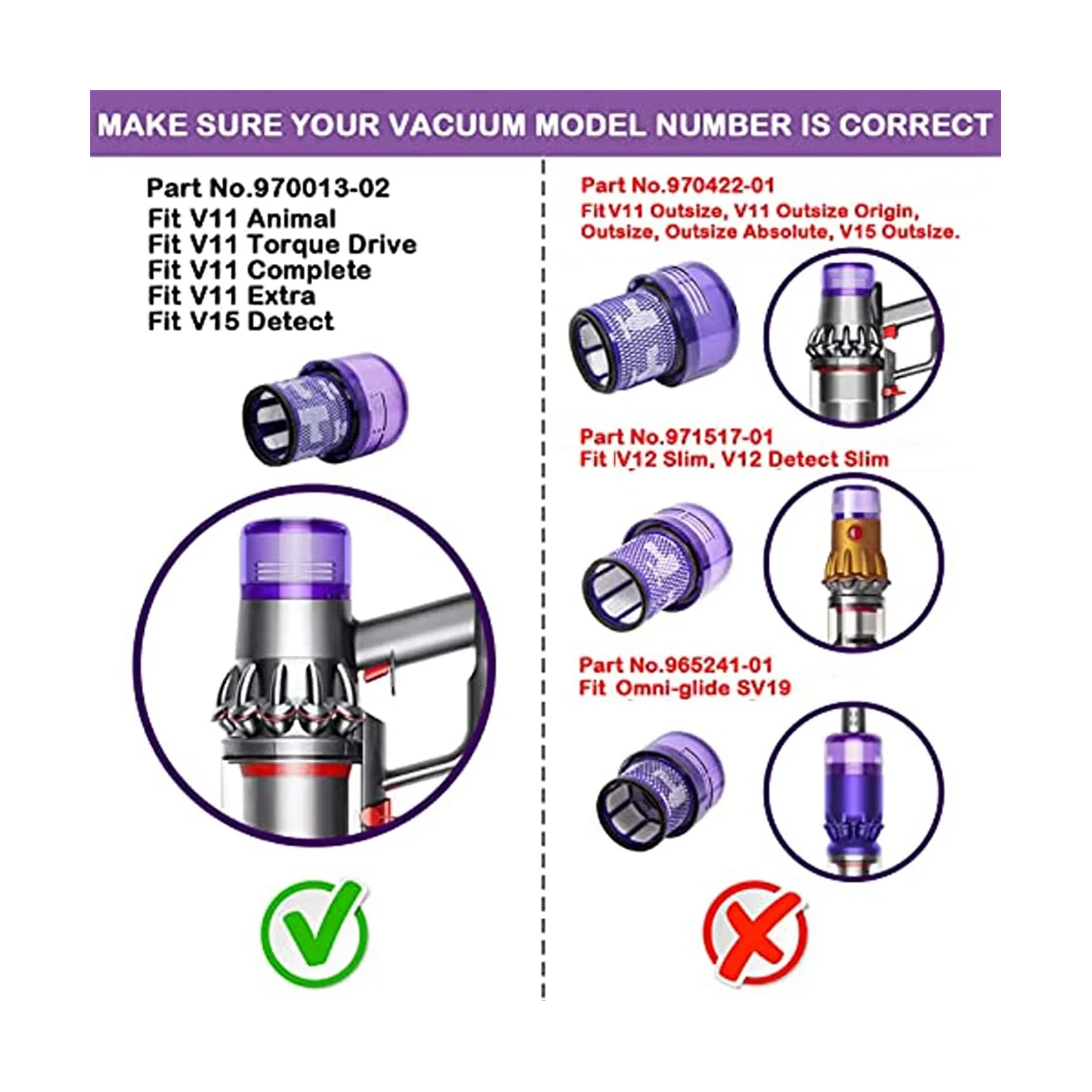 MAKE SURE YOUR VACUUM MODEL NUMBER IS CORRECT

Part No.970013-02
Fit V11 Animal
Fit V11 Torque Drive
Fit V11 Complete
Fit V11 Extra
Fit V15 Detect

Part No.970422-01
Fit V11 Outsize, V11 Outsize Origin, Outsize, Outsize Absolute, V15 Outsize.

Part No.971517-01
Fit V12 Slim, V12 Detect Slim

Part No.965241-01
Fit Omni-glide SV19