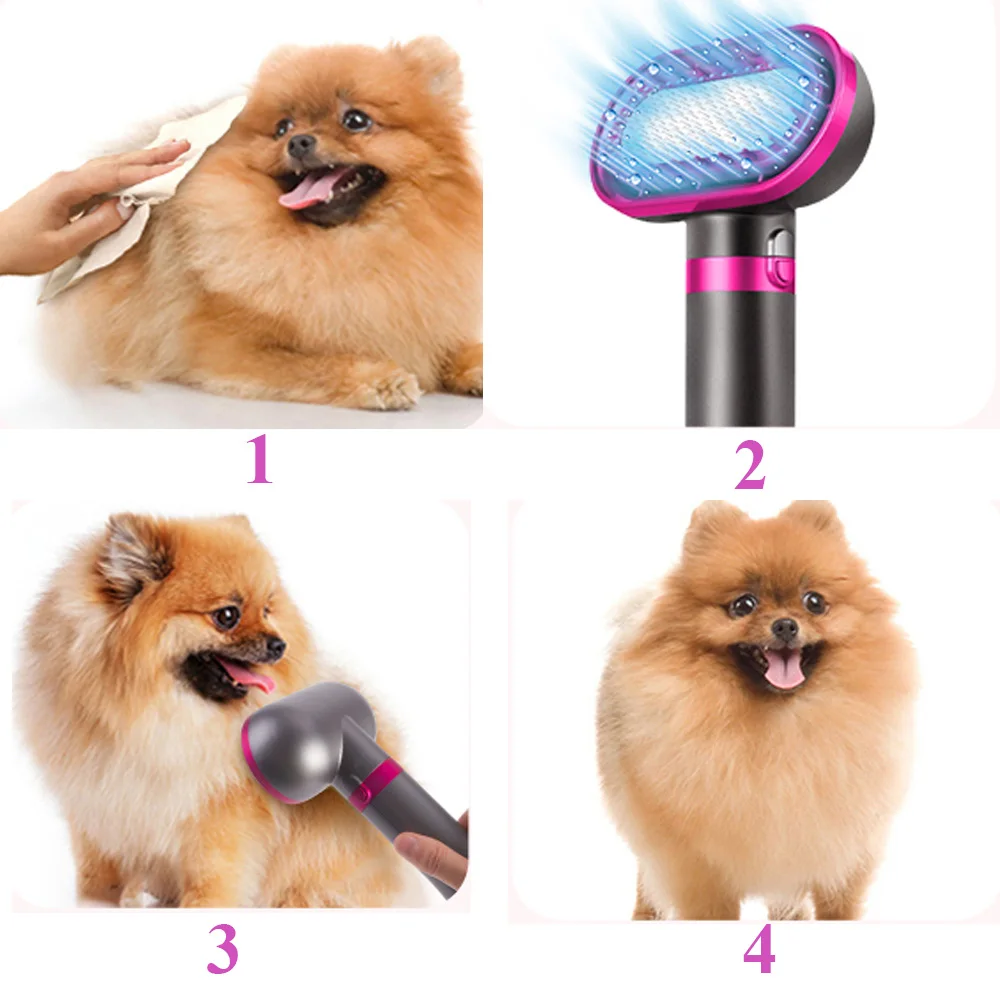 1

2

3

4