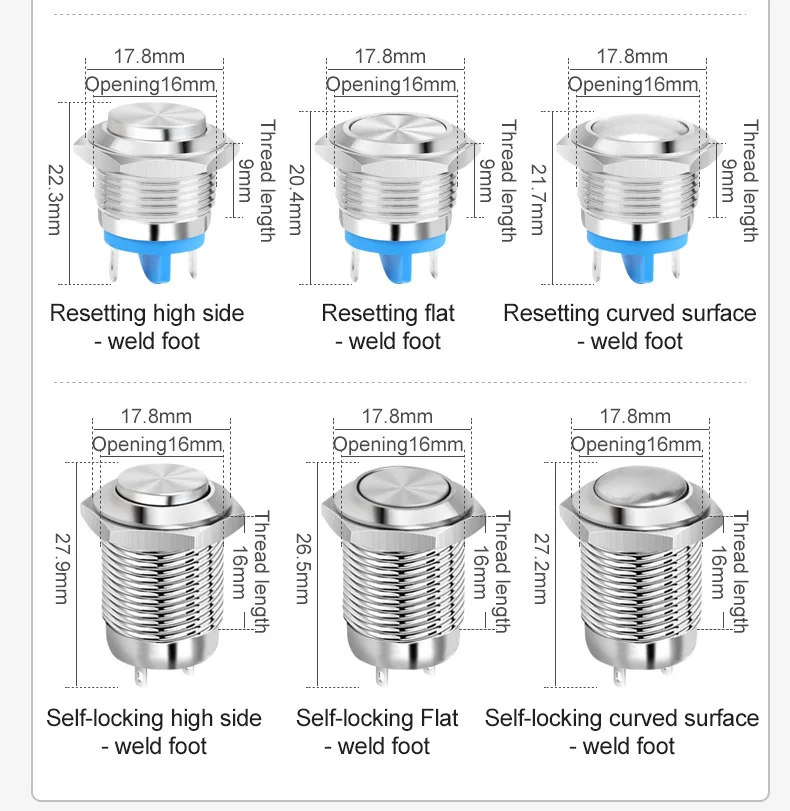 17.8mm
Opening16mm
22.3mm
Thread length
9mm
Resetting high side - weld foot

17.8mm
Opening16mm
20.4mm
Thread length
9mm
Resetting flat - weld foot

17.8mm
Opening16mm
21.7mm
Thread length
9mm
Resetting curved surface - weld foot

17.8mm
Opening16mm
27.9mm
Thread length
16mm
Self-locking high side - weld foot

17.8mm
Opening16mm
26.5mm
Thread length
16mm
Self-locking Flat - weld foot

17.8mm
Opening16mm
27.2mm
Thread length
16mm
Self-locking curved surface - weld foot