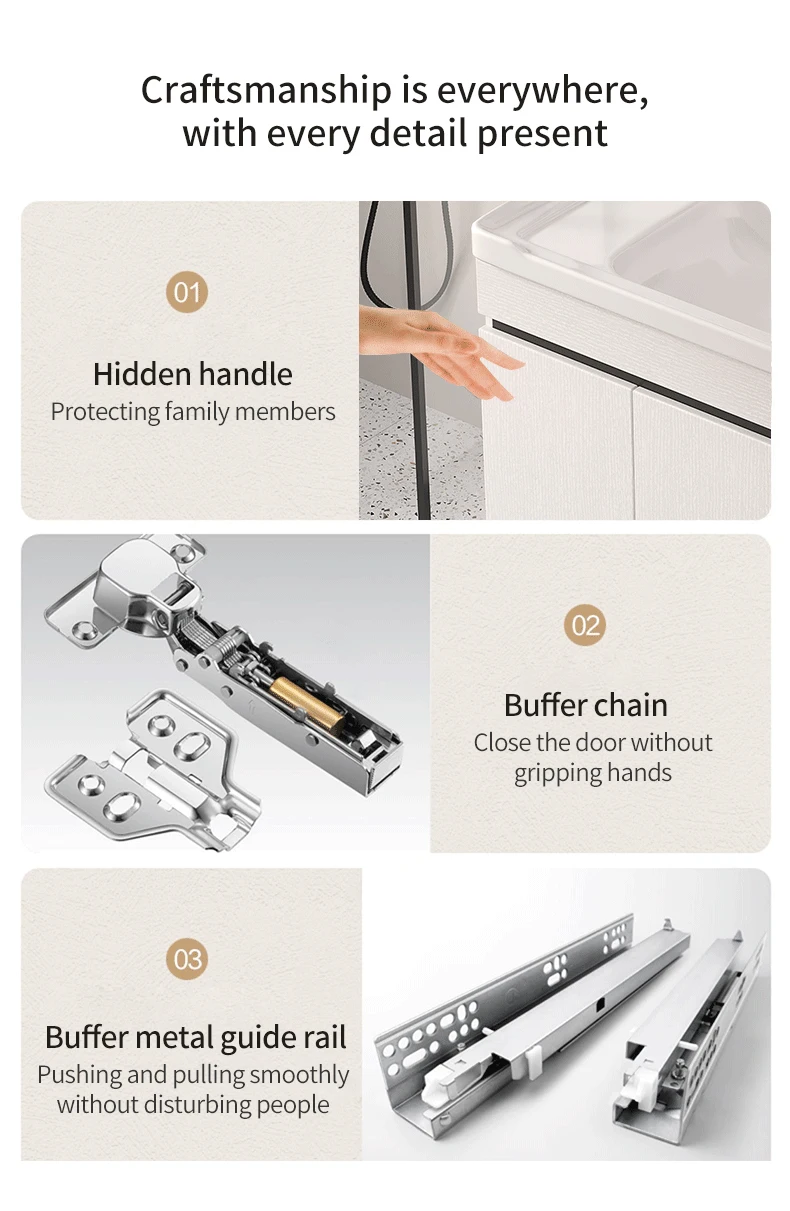 Craftsmanship is everywhere,
with every detail present

01

Hidden handle
Protecting family members

02

Buffer chain
Close the door without gripping hands

03

Buffer metal guide rail
Pushing and pulling smoothly without disturbing people