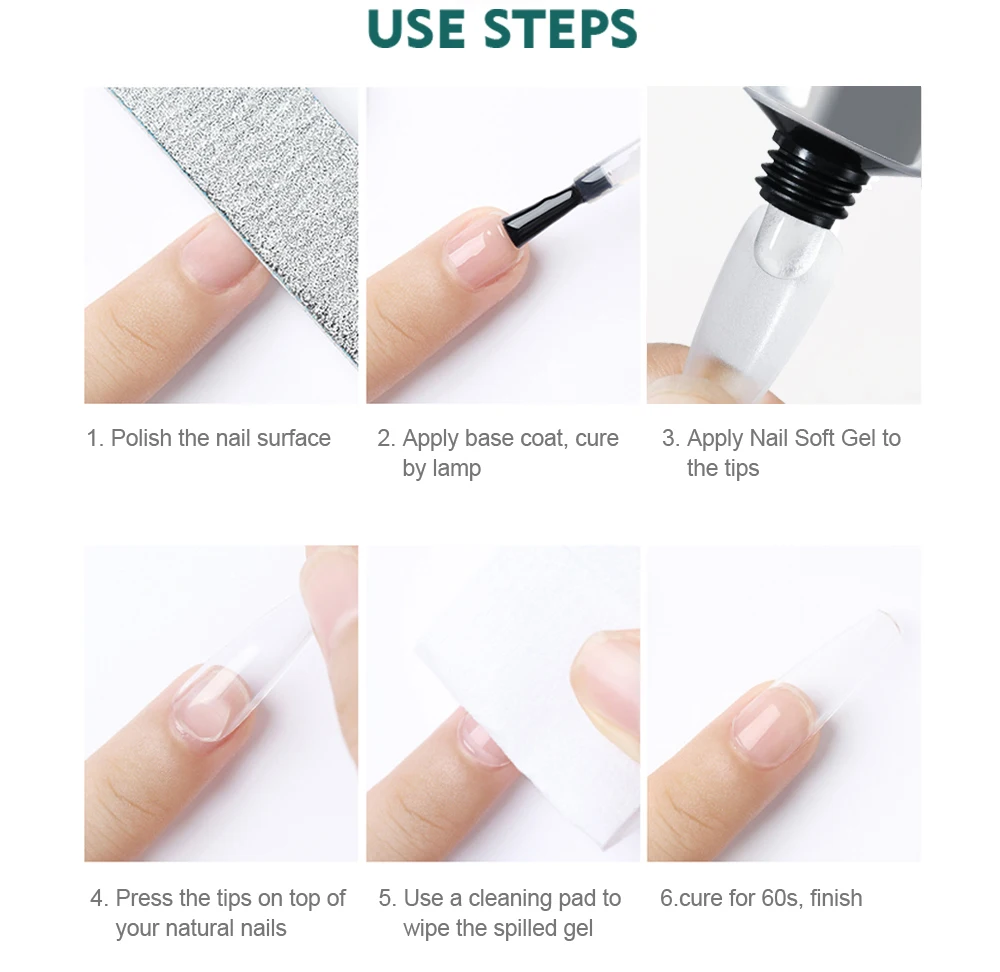 USE STEPS

1. Polish the nail surface

2. Apply base coat, cure by lamp

3. Apply Nail Soft Gel to the tips

4. Press the tips on top of your natural nails

5. Use a cleaning pad to wipe the spilled gel

6.cure for 60s, finish