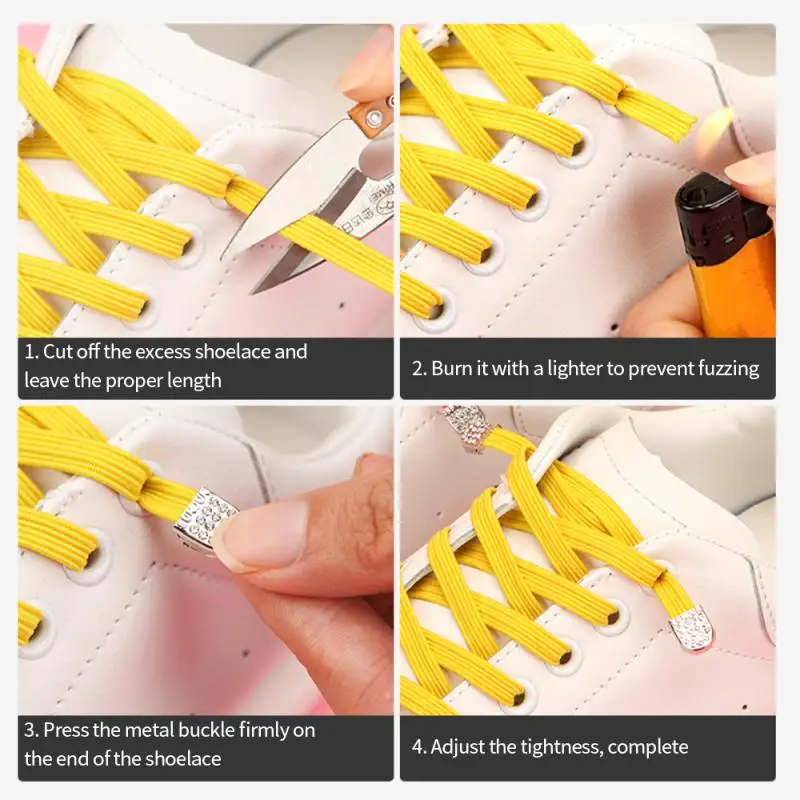 1. Cut off the excess shoelace and leave the proper length

2. Burn it with a lighter to prevent fuzzing

3. Press the metal buckle firmly on the end of the shoelace

4. Adjust the tightness, complete