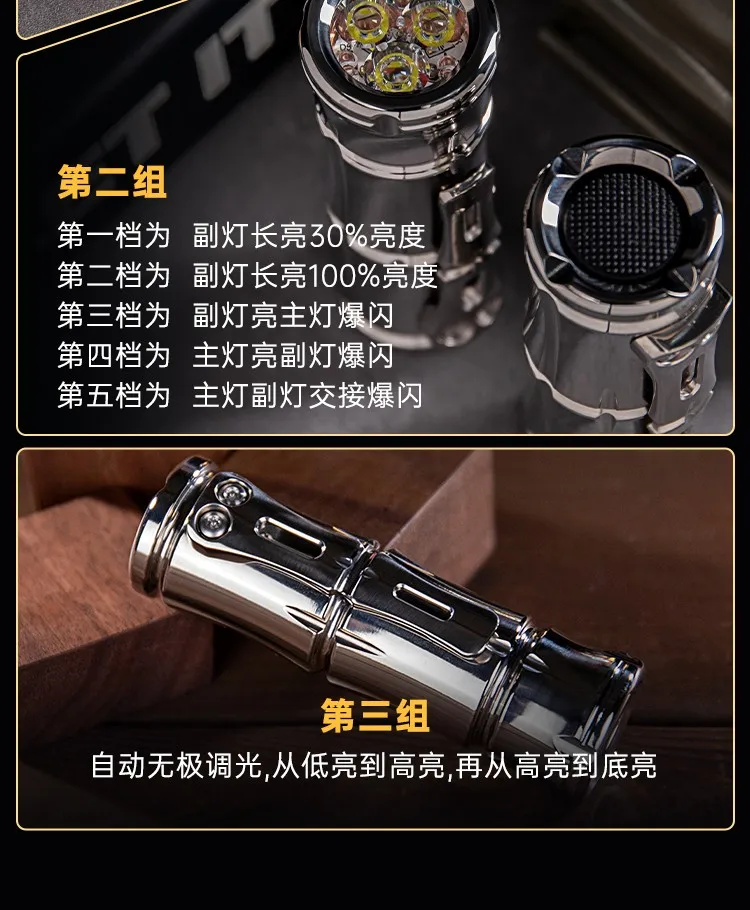 第二组
第一档为 副灯长亮30%亮度
第二档为 副灯长亮100%亮度
第三档为 副灯亮主灯爆闪
第四档为 主灯亮副灯爆闪
第五档为 主灯副灯交接爆闪

第三组
自动无极调光,从低亮到高亮,再从高亮到底亮