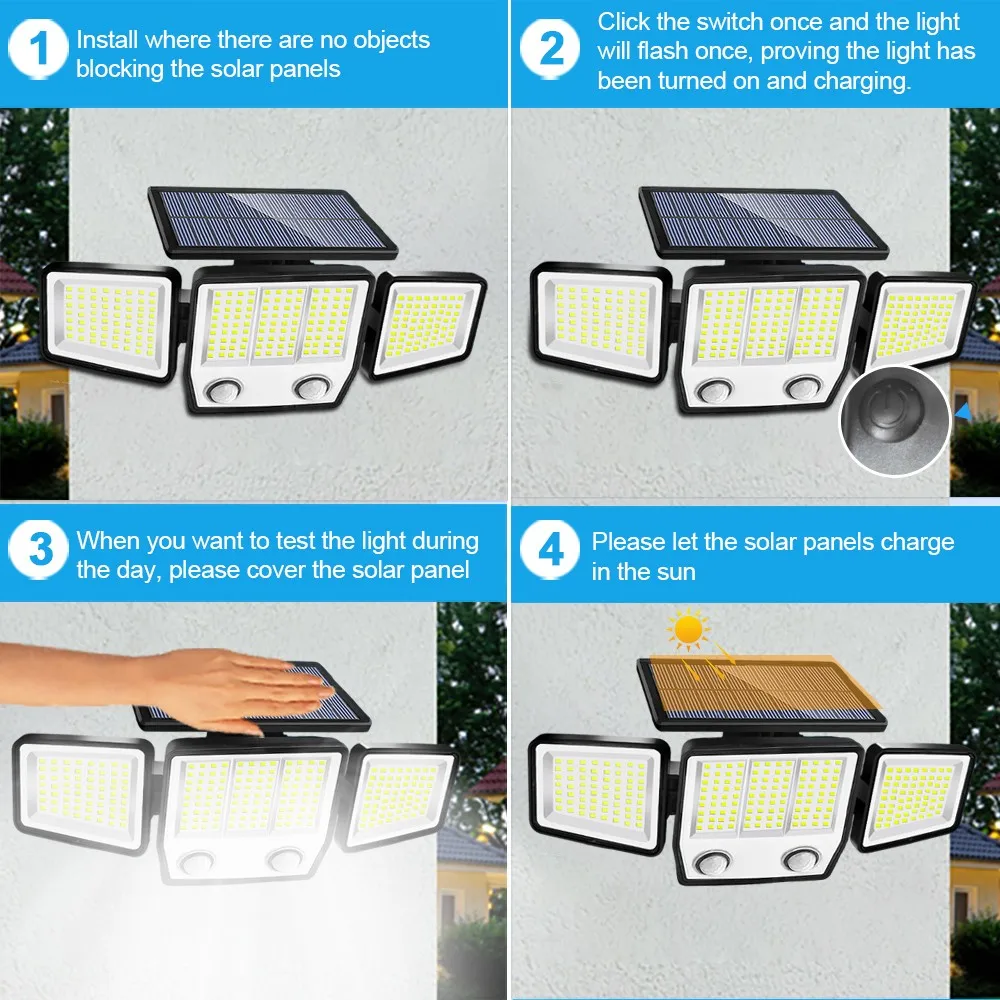 1 Install where there are no objects blocking the solar panels

2 Click the switch once and the light will flash once, proving the light has been turned on and charging.

3 When you want to test the light during the day, please cover the solar panel

4 Please let the solar panels charge in the sun