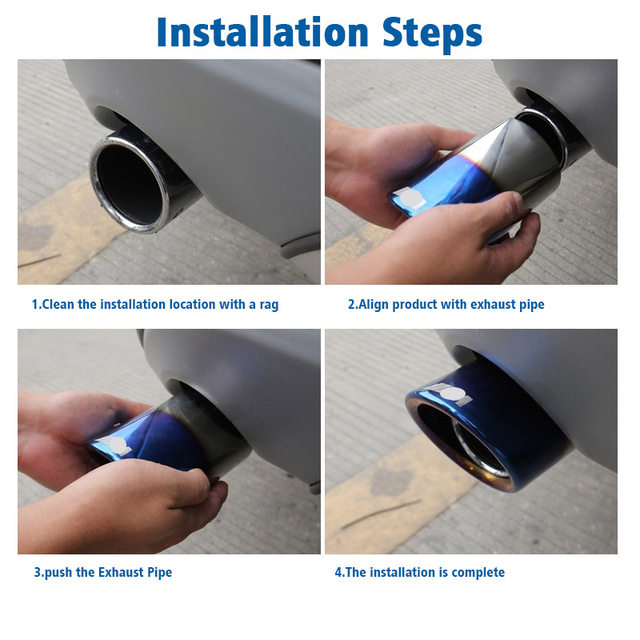 Installation Steps

1.Clean the installation location with a rag

2.Align product with exhaust pipe

3.push the Exhaust Pipe

4.The installation is complete