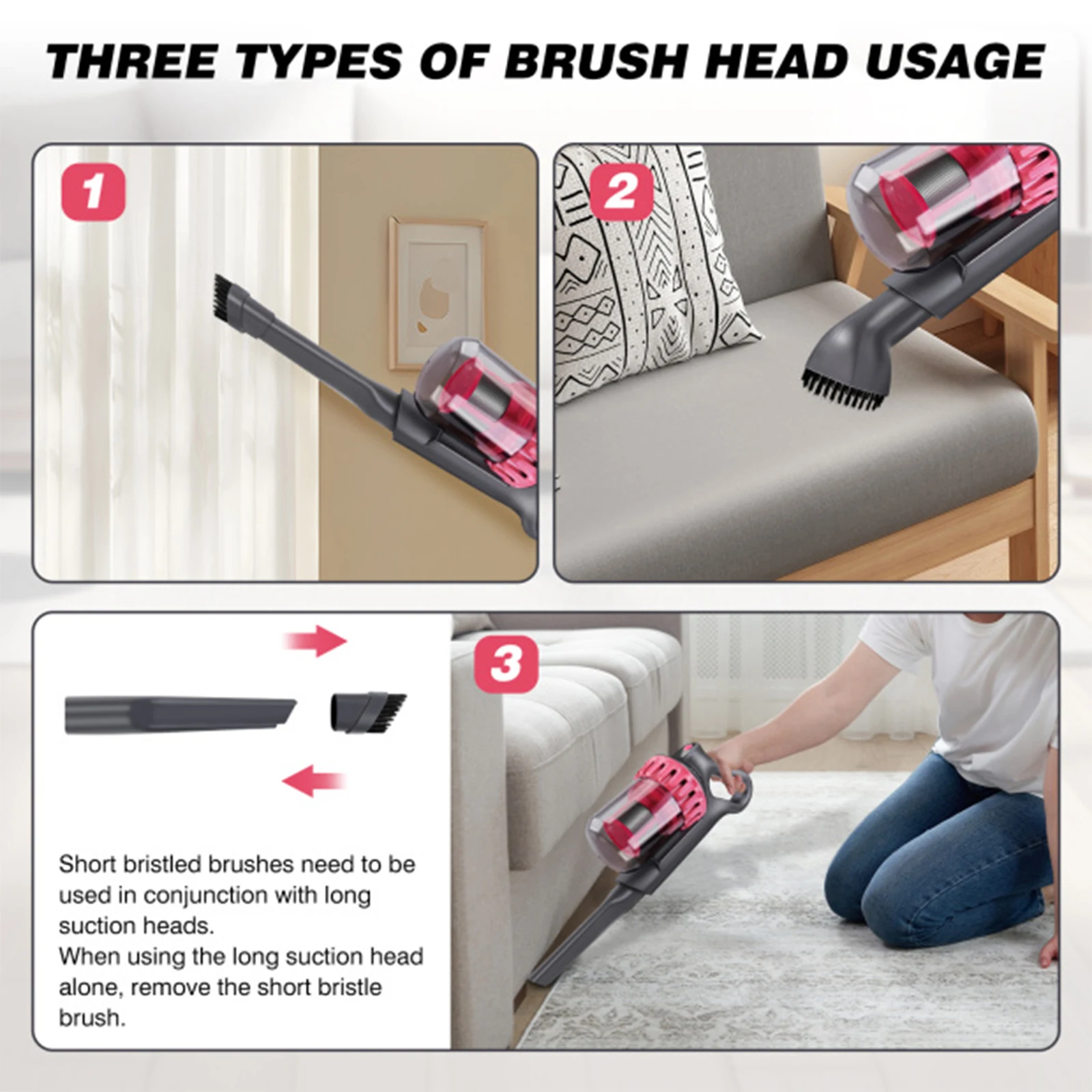 THREE TYPES OF BRUSH HEAD USAGE

1

2

3

Short bristled brushes need to be used in conjunction with long suction heads.
When using the long suction head alone, remove the short bristle brush.