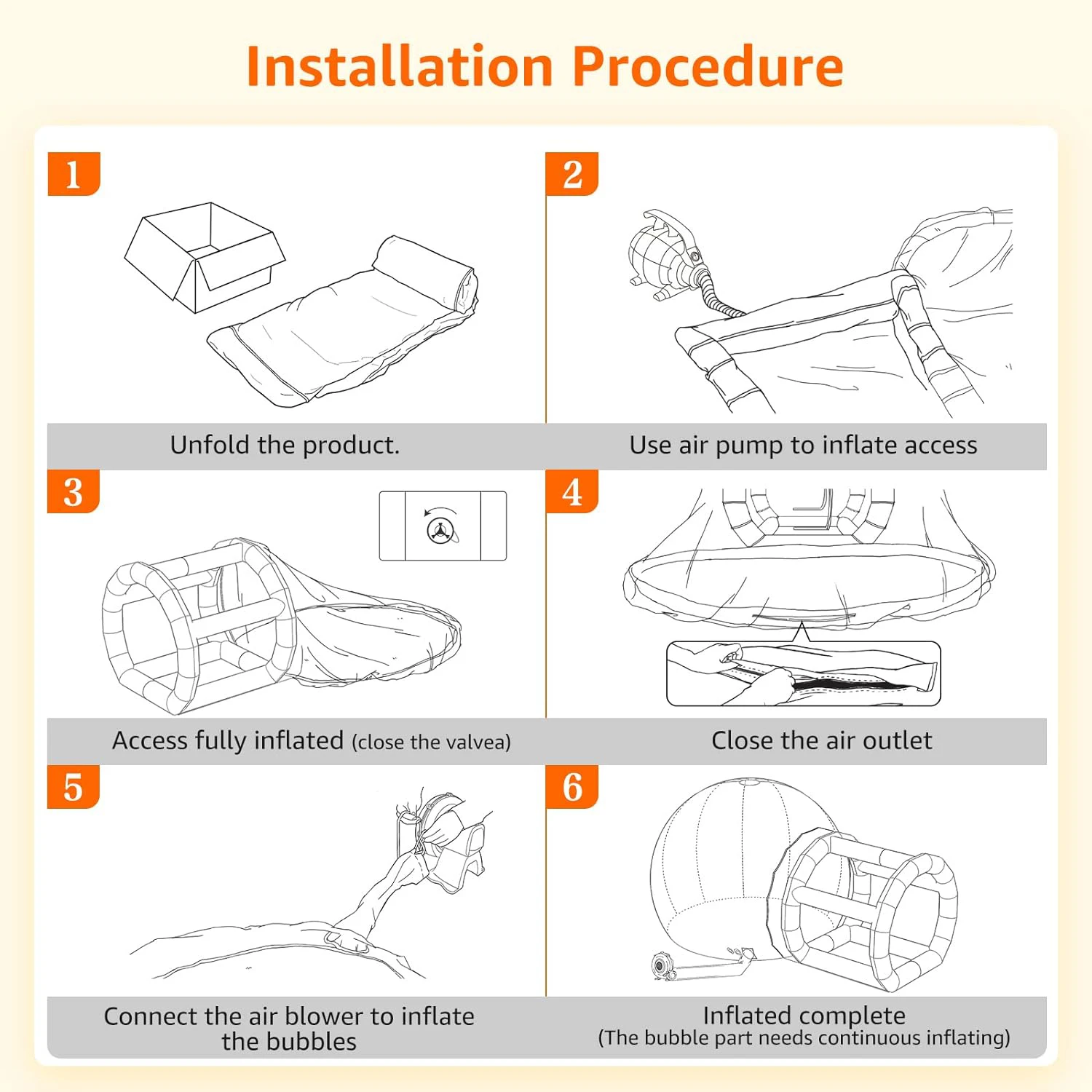 Installation Procedure

1

Unfold the product.

2

Use air pump to inflate access

3

Access fully inflated (close the valvea)

4

Close the air outlet

5

Connect the air blower to inflate the bubbles

6

Inflated complete
(The bubble part needs continuous inflating)