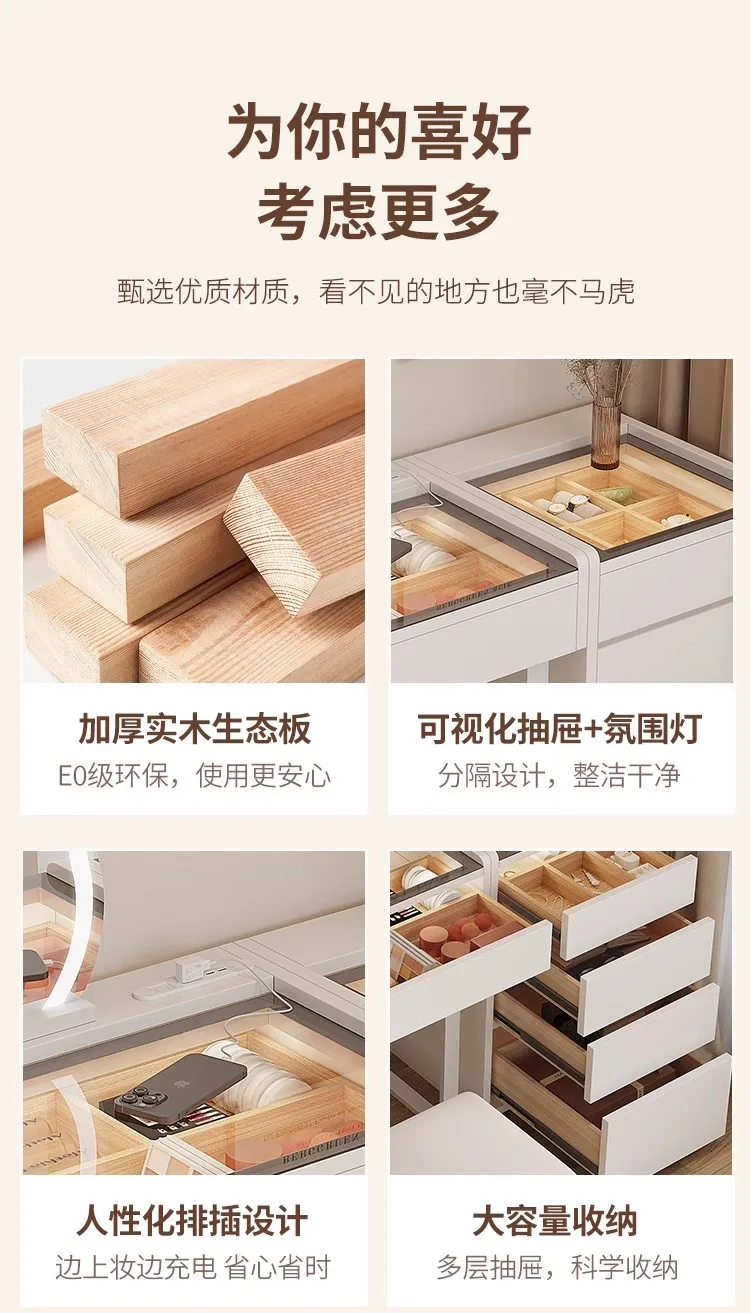 为你的喜好
考虑更多

甄选优质材质，看不见的地方也毫不马虎

加厚实木生态板
E0级环保，使用更安心

可视化抽屉+氛围灯
分隔设计，整洁干净

人性化排插设计
边上妆边充电 省心省时

大容量收纳
多层抽屉，科学收纳