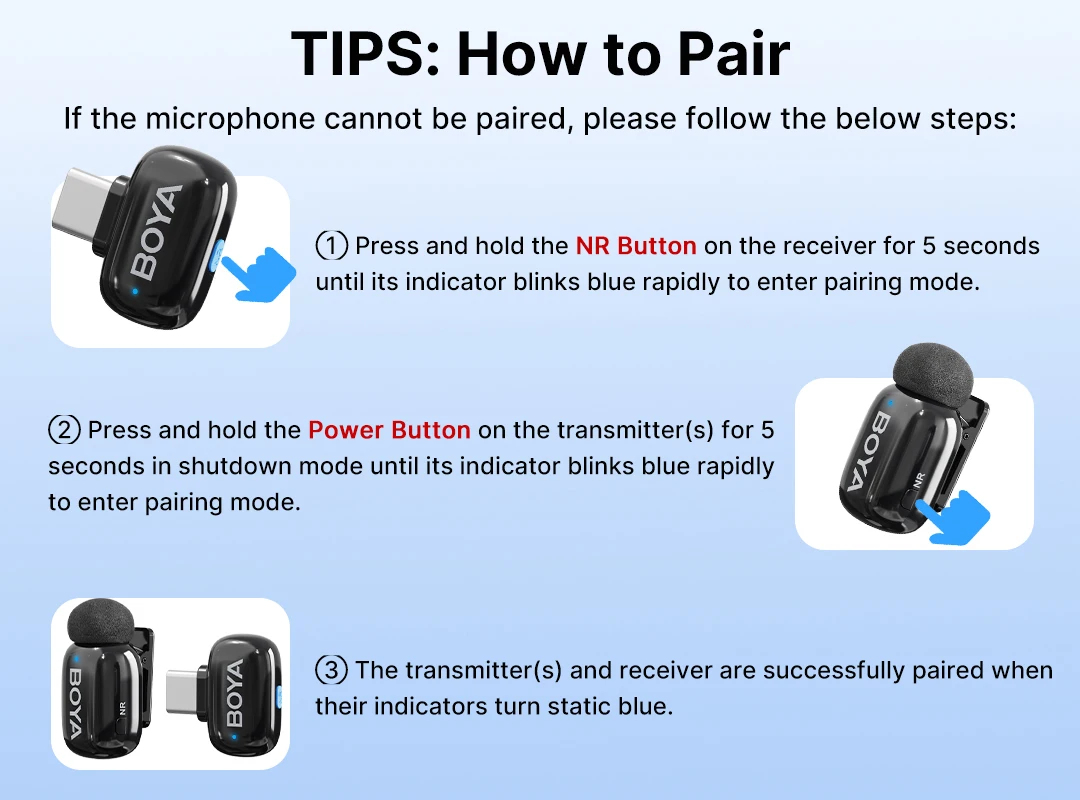 TIPS: How to Pair

If the microphone cannot be paired, please follow the below steps:

BOYA

① Press and hold the NR Button on the receiver for 5 seconds until its indicator blinks blue rapidly to enter pairing mode.

② Press and hold the Power Button on the transmitter(s) for 5 seconds in shutdown mode until its indicator blinks blue rapidly to enter pairing mode.

BOYA

NR

BOYA

NR

BOYA

③ The transmitter(s) and receiver are successfully paired when their indicators turn static blue.