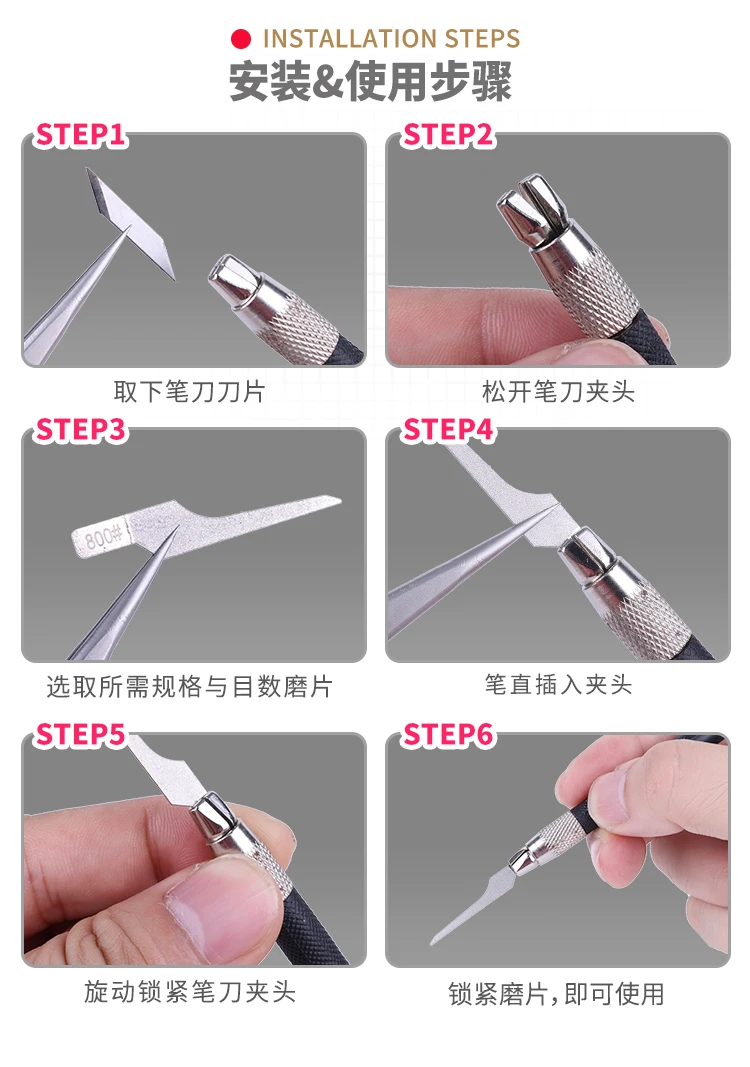 INSTALLATION STEPS
安装&使用步骤

STEP1
取下笔刀刀片

STEP2
松开笔刀夹头

STEP3
800#
选取所需规格与目数磨片

STEP4
笔直插入夹头

STEP5
旋动锁紧笔刀夹头

STEP6
锁紧磨片,即可使用