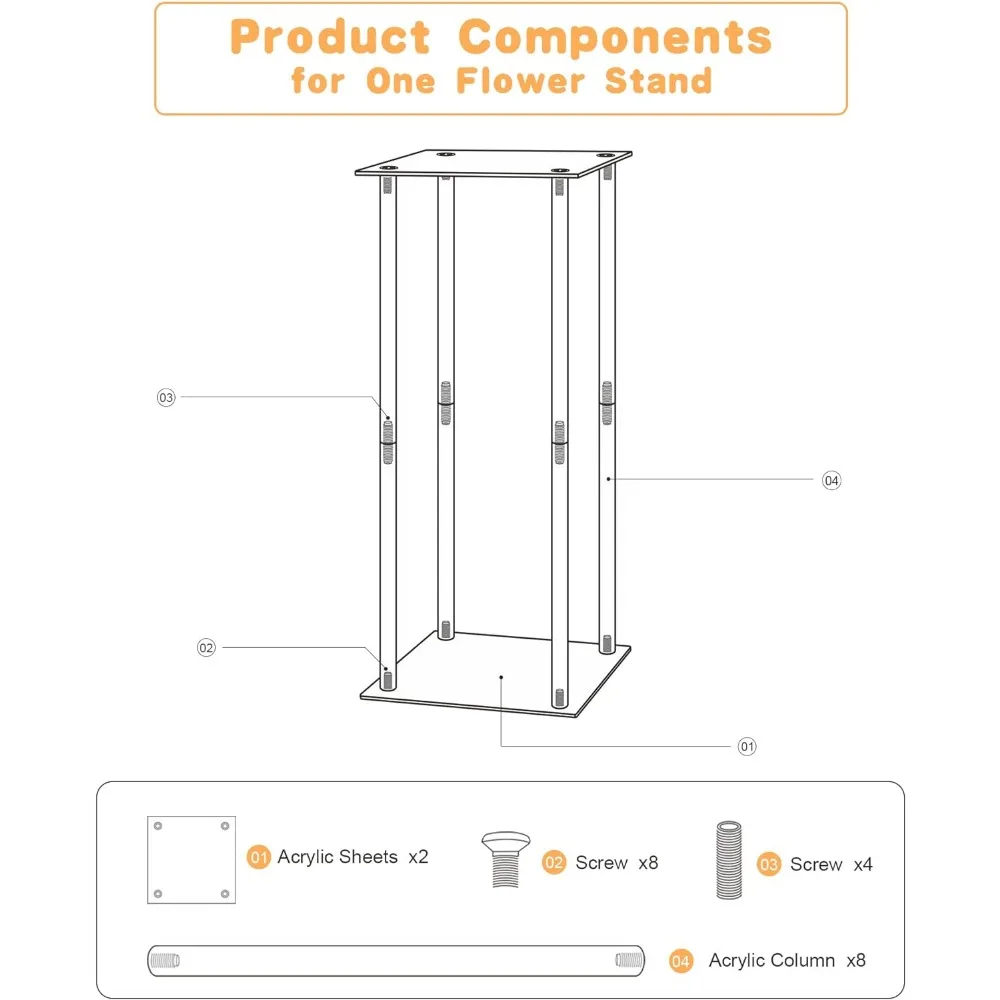 Product Components
for One Flower Stand

03

04

02

01

01 Acrylic Sheets x2

02 Screw x8

03 Screw x4

04 Acrylic Column x8