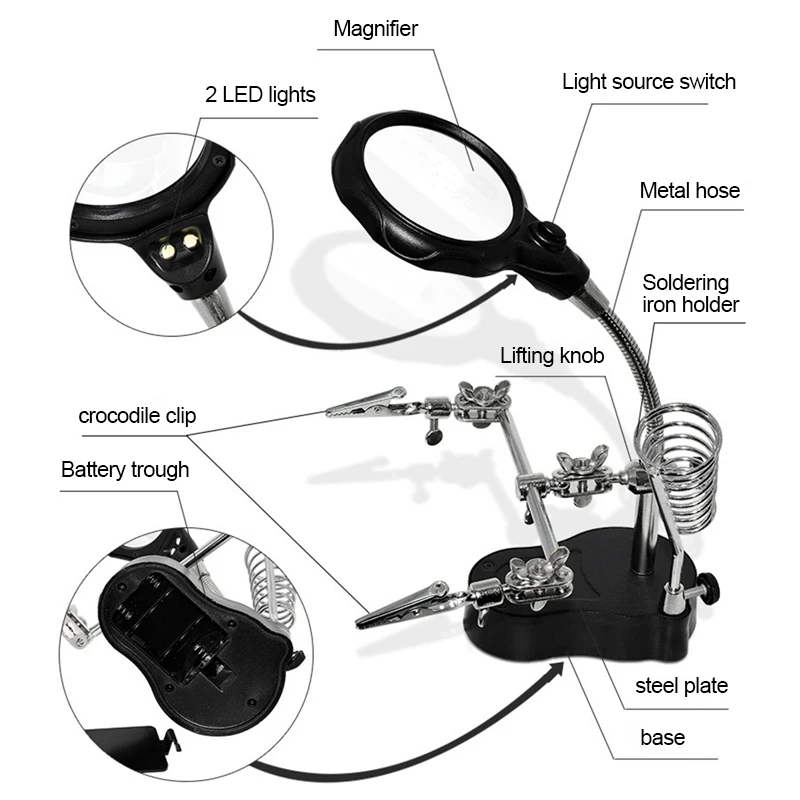 Magnifier

2 LED lights

Light source switch

Metal hose

Soldering iron holder

Lifting knob

crocodile clip

Battery trough

steel plate

base