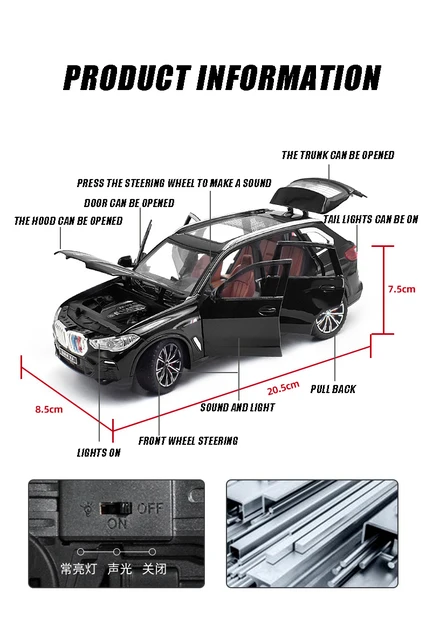 PRODUCT INFORMATION

THE TRUNK CAN BE OPENED

PRESS THE STEERING WHEEL TO MAKE A SOUND

DOOR CAN BE OPENED

THE HOOD CAN BE OPENED

TAIL LIGHTS CAN BE ON

7.5cm

20.5cm

PULL BACK

8.5cm

SOUND AND LIGHT

FRONT WHEEL STEERING

LIGHTS ON

OFF

ON

常亮灯 声光 关闭