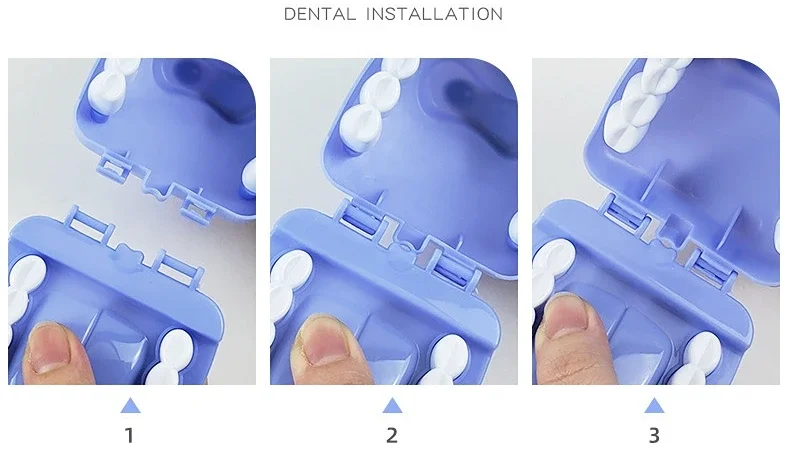 DENTAL INSTALLATION

1

2

3