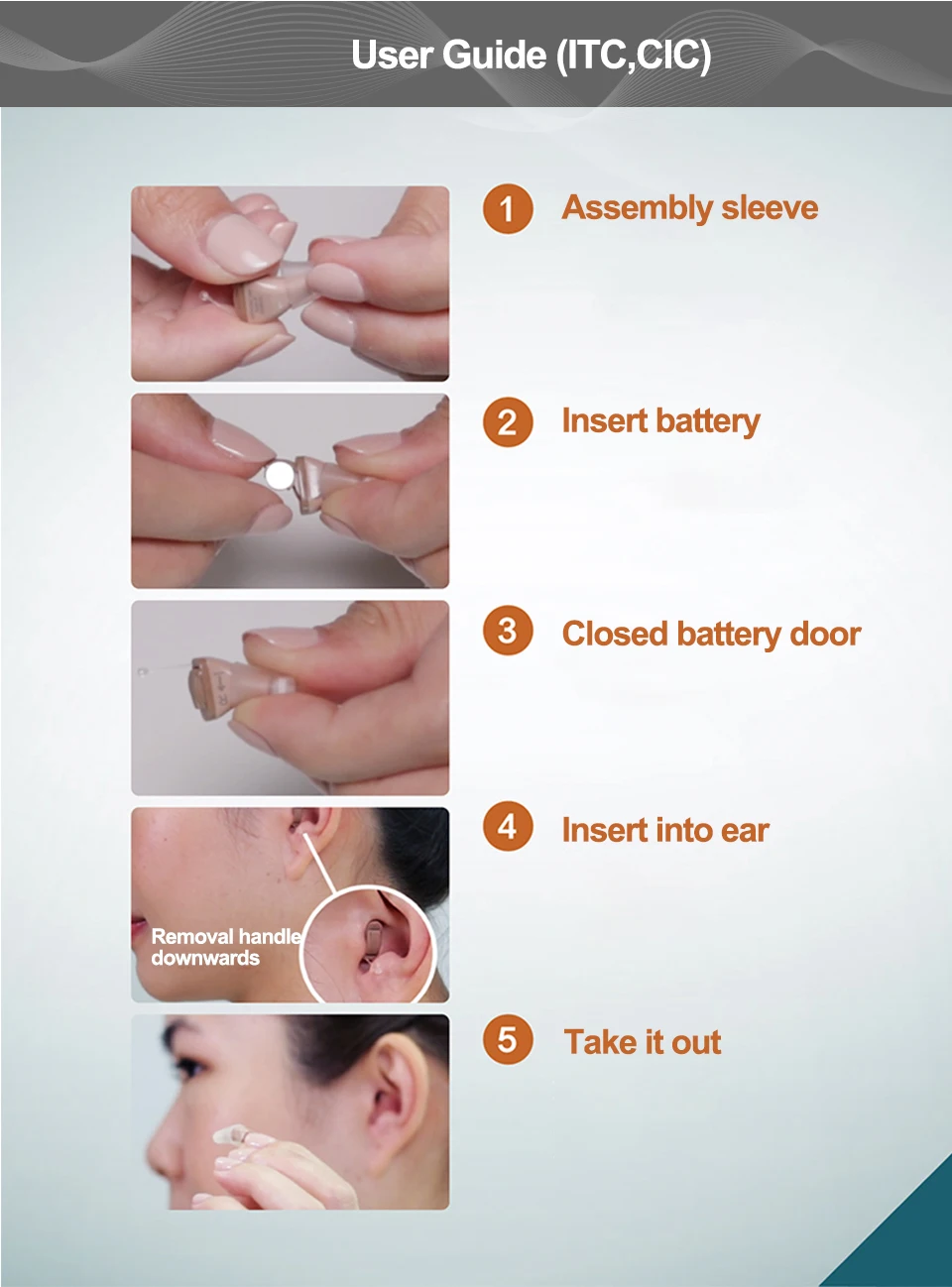 User Guide (ITC,CIC)

1 Assembly sleeve

2 Insert battery

3 Closed battery door

Removal handle downwards

4 Insert into ear

5 Take it out