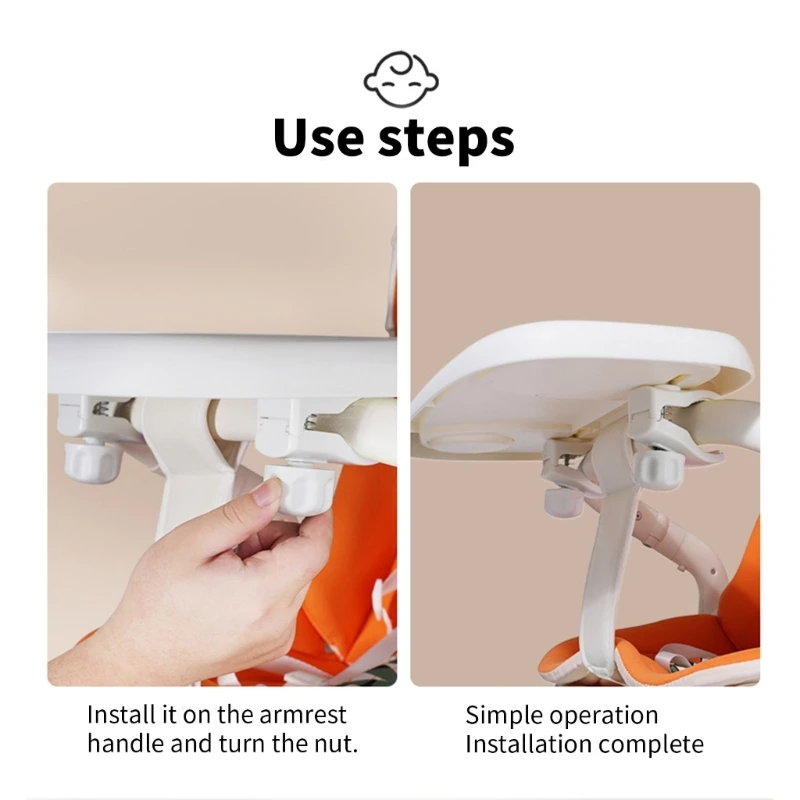 Use steps

Install it on the armrest handle and turn the nut.

Simple operation
Installation complete