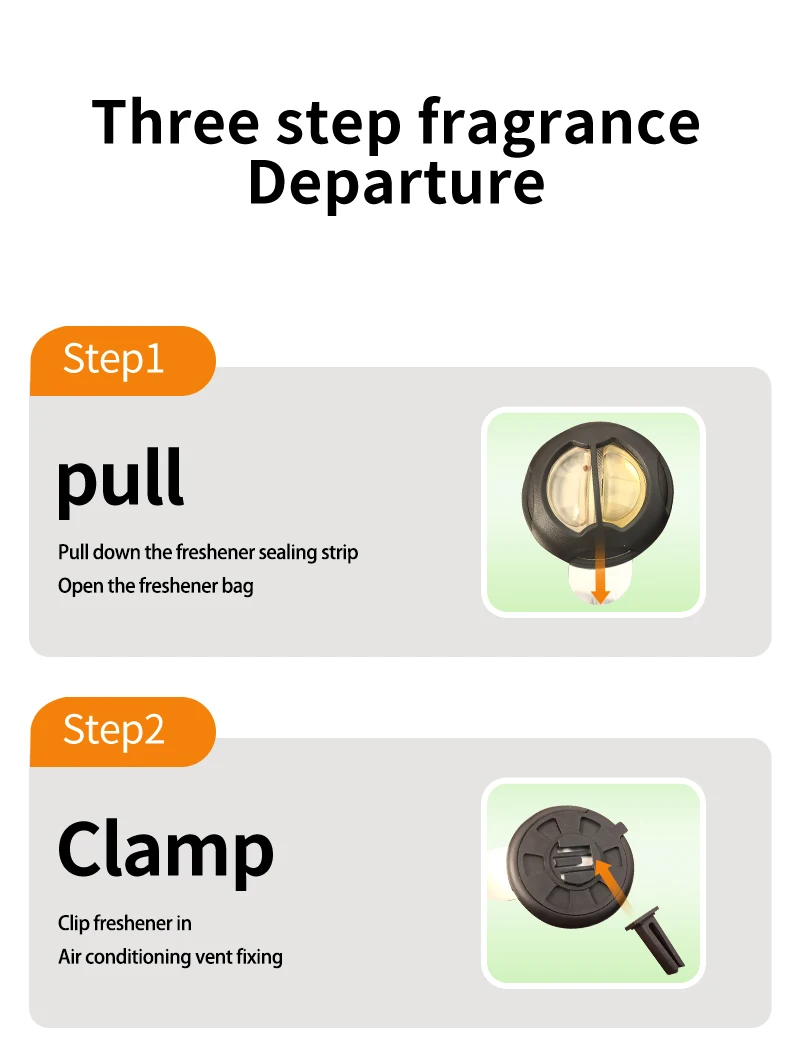 Three step fragrance Departure

Step1

pull

Pull down the freshener sealing strip
Open the freshener bag

Step2

Clamp

Clip freshener in
Air conditioning vent fixing