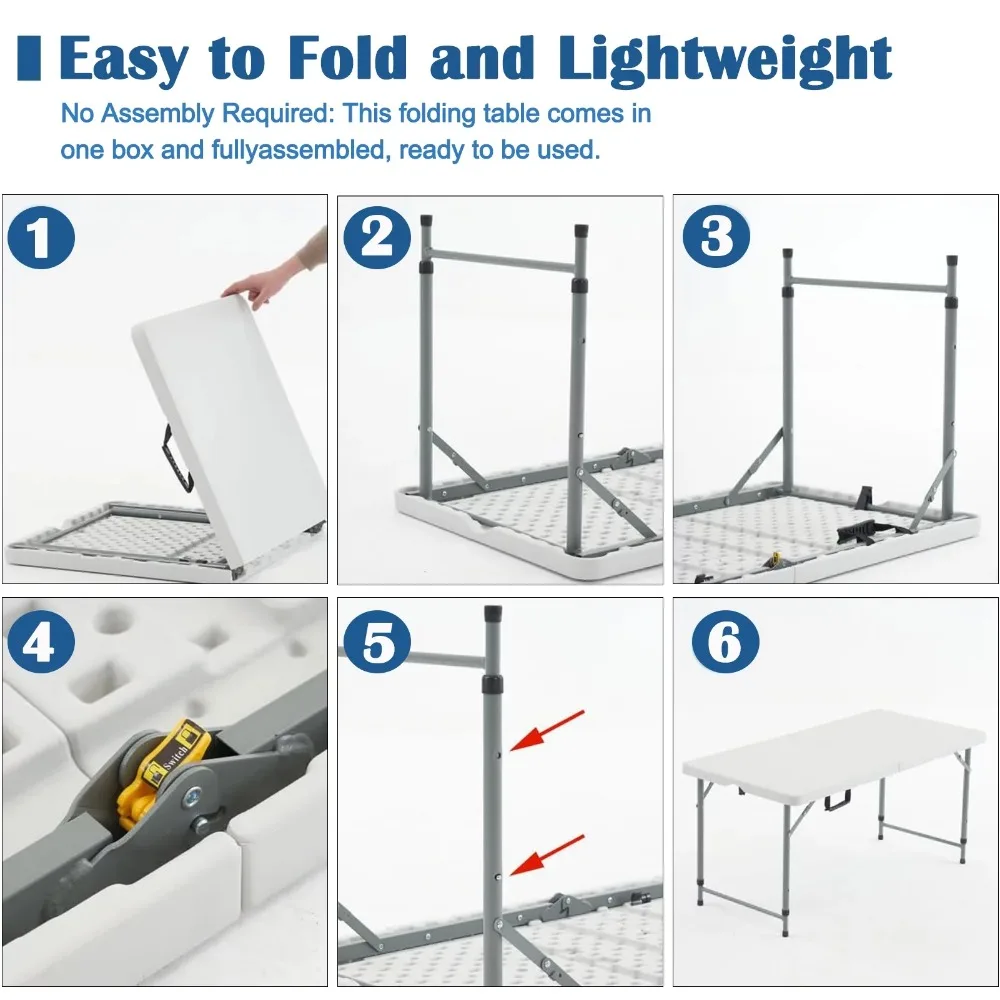 Easy to Fold and Lightweight

No Assembly Required: This folding table comes in one box and fullyassembled, ready to be used.

1

2

3

4

Switch

5

6