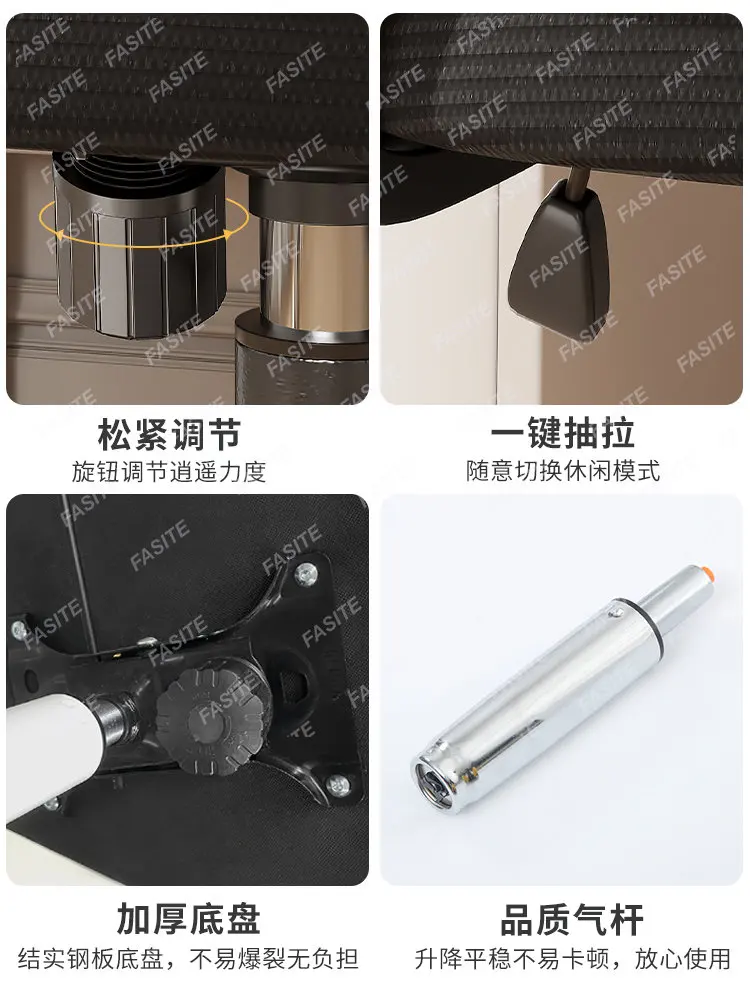 FASITE

松紧调节
旋钮调节逍遥力度

一键抽拉
随意切换休闲模式

加厚底盘
结实钢板底盘，不易爆裂无负担

品质气杆
升降平稳不易卡顿，放心使用