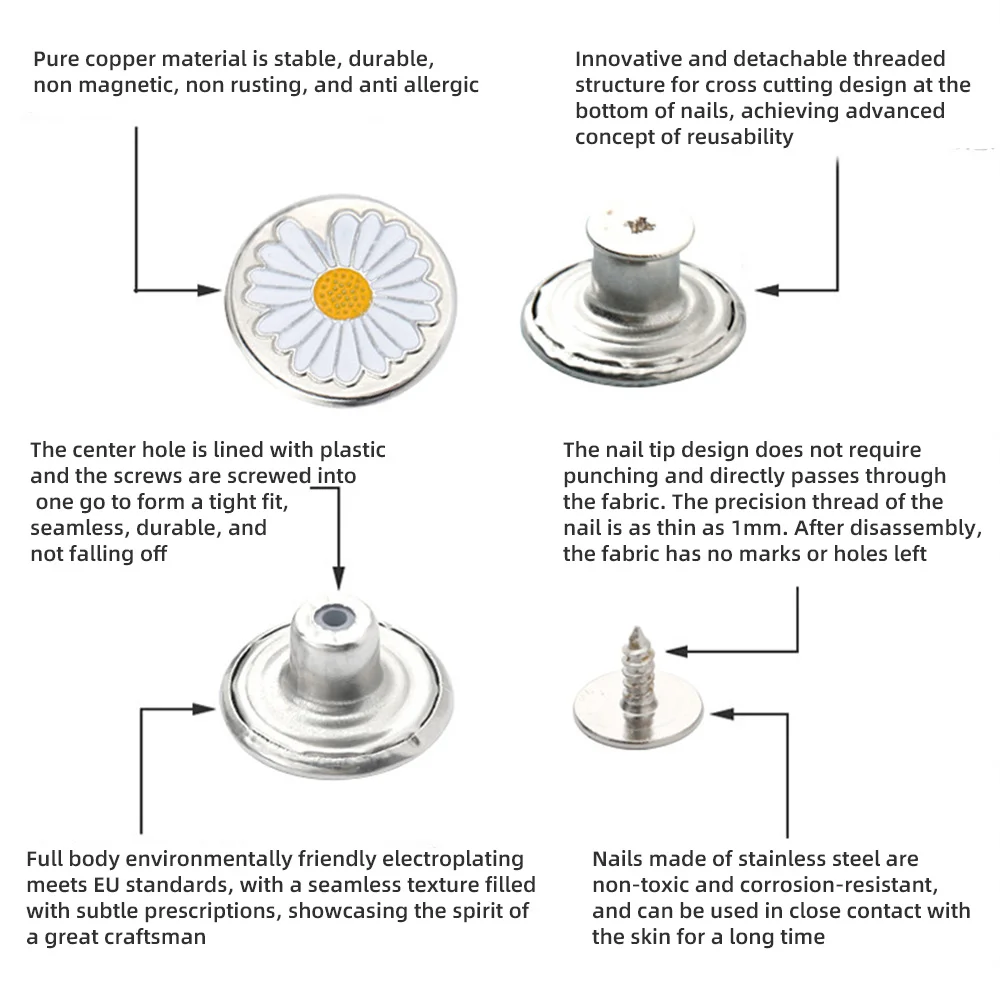 Pure copper material is stable, durable, non magnetic, non rusting, and anti allergic

Innovative and detachable threaded structure for cross cutting design at the bottom of nails, achieving advanced concept of reusability

The center hole is lined with plastic and the screws are screwed into one go to form a tight fit, seamless, durable, and not falling off

The nail tip design does not require punching and directly passes through the fabric. The precision thread of the nail is as thin as 1mm. After disassembly, the fabric has no marks or holes left

Full body environmentally friendly electroplating meets EU standards, with a seamless texture filled with subtle prescriptions, showcasing the spirit of a great craftsman

Nails made of stainless steel are non-toxic and corrosion-resistant, and can be used in close contact with the skin for a long time