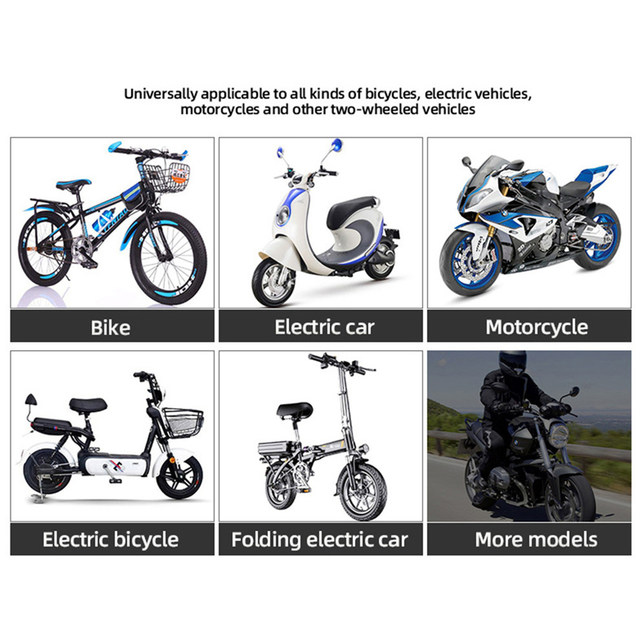 Universally applicable to all kinds of bicycles, electric vehicles, motorcycles and other two-wheeled vehicles

Bike

Electric car

Motorcycle

Electric bicycle

Folding electric car

More models