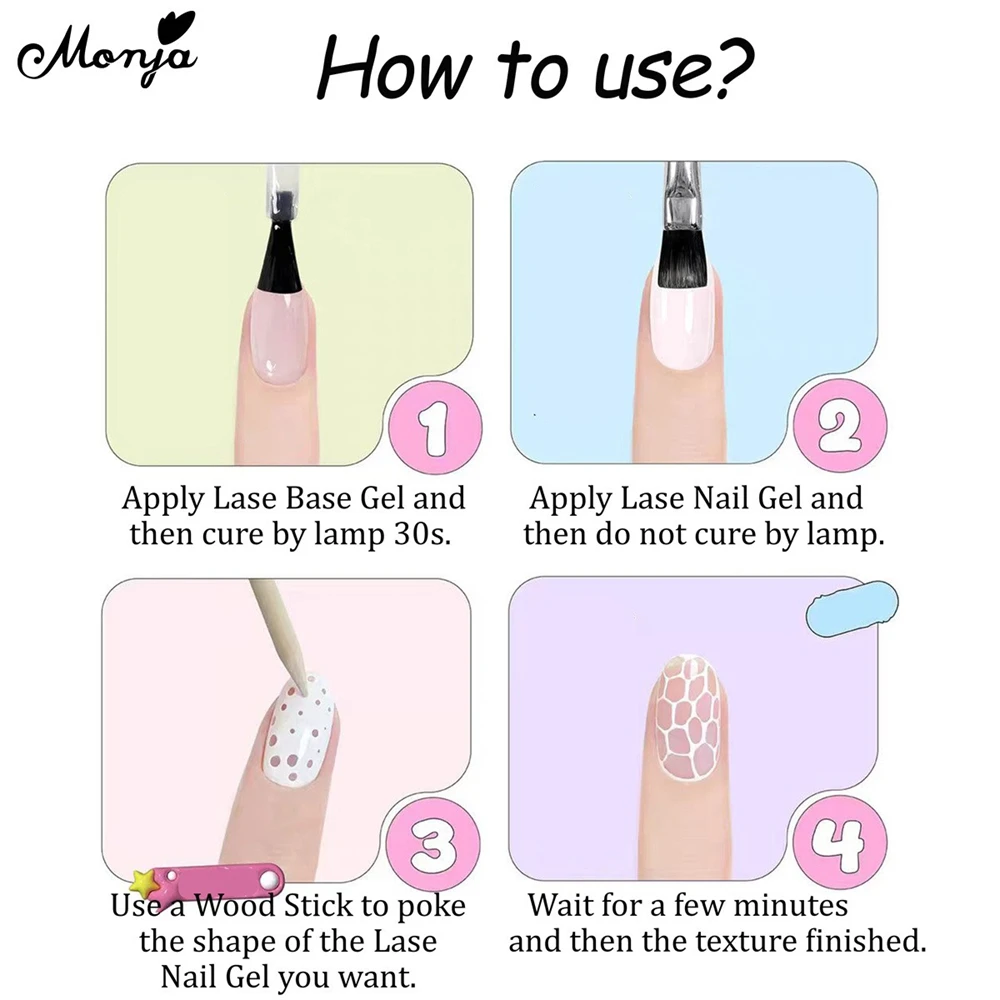 Monja

How to use?

1

Apply Lase Base Gel and then cure by lamp 30s.

2

Apply Lase Nail Gel and then do not cure by lamp.

3

Use a Wood Stick to poke the shape of the Lase Nail Gel you want.

4

Wait for a few minutes and then the texture finished.